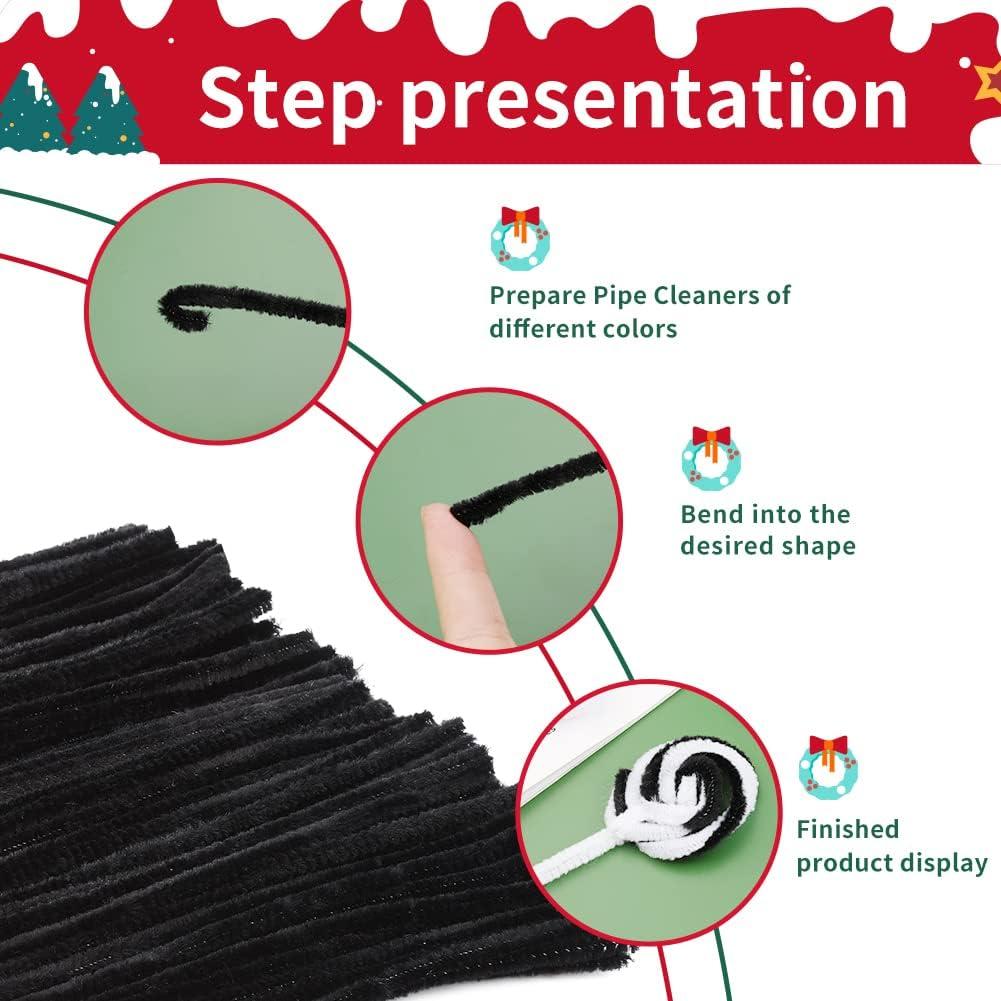 Step presentation

Prepare Pipe Cleaners of different colors

Bend into the desired shape

Finished product display