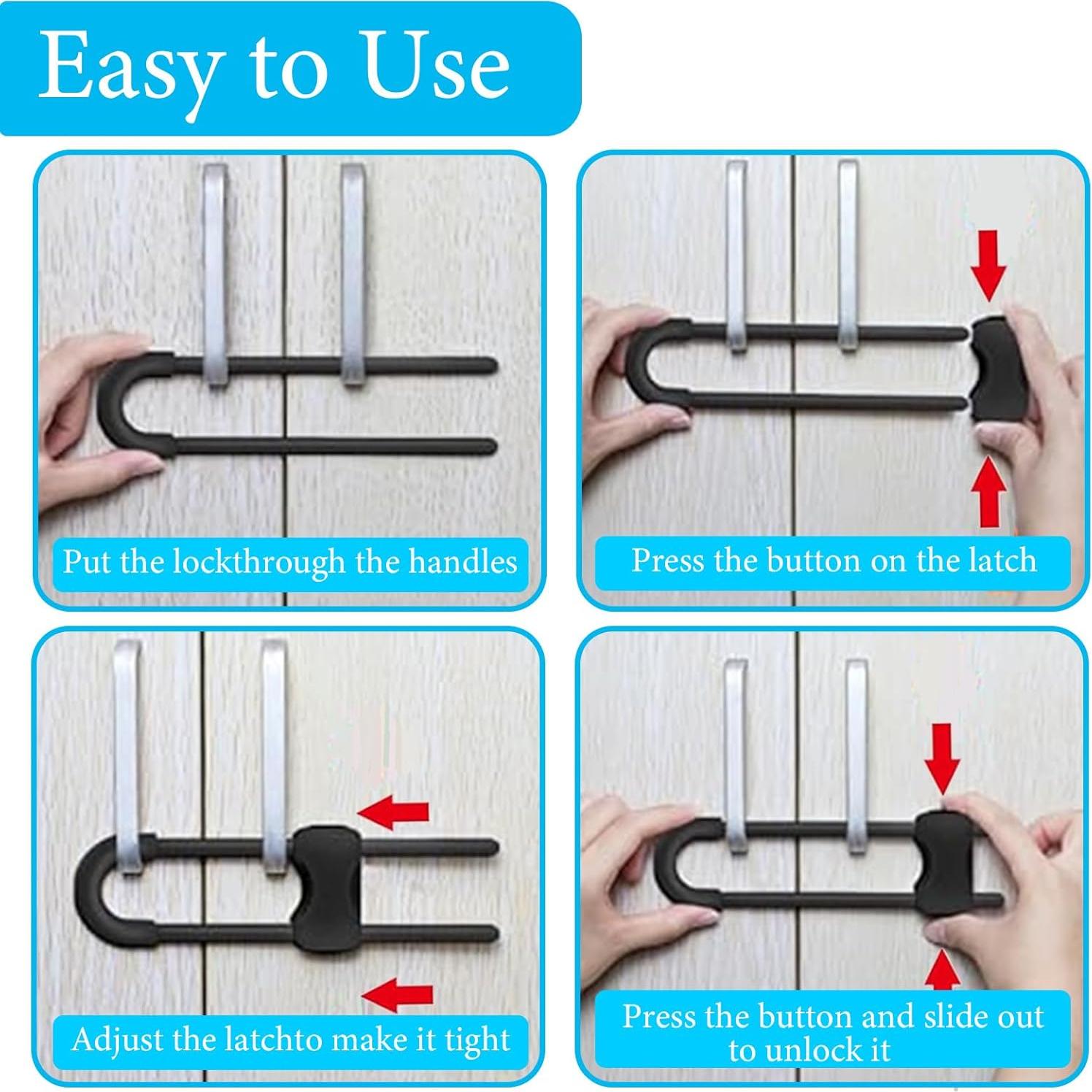 Easy to Use

Put the lockthrough the handles

Press the button on the latch

Adjust the latchto make it tight

Press the button and slide out to unlock it