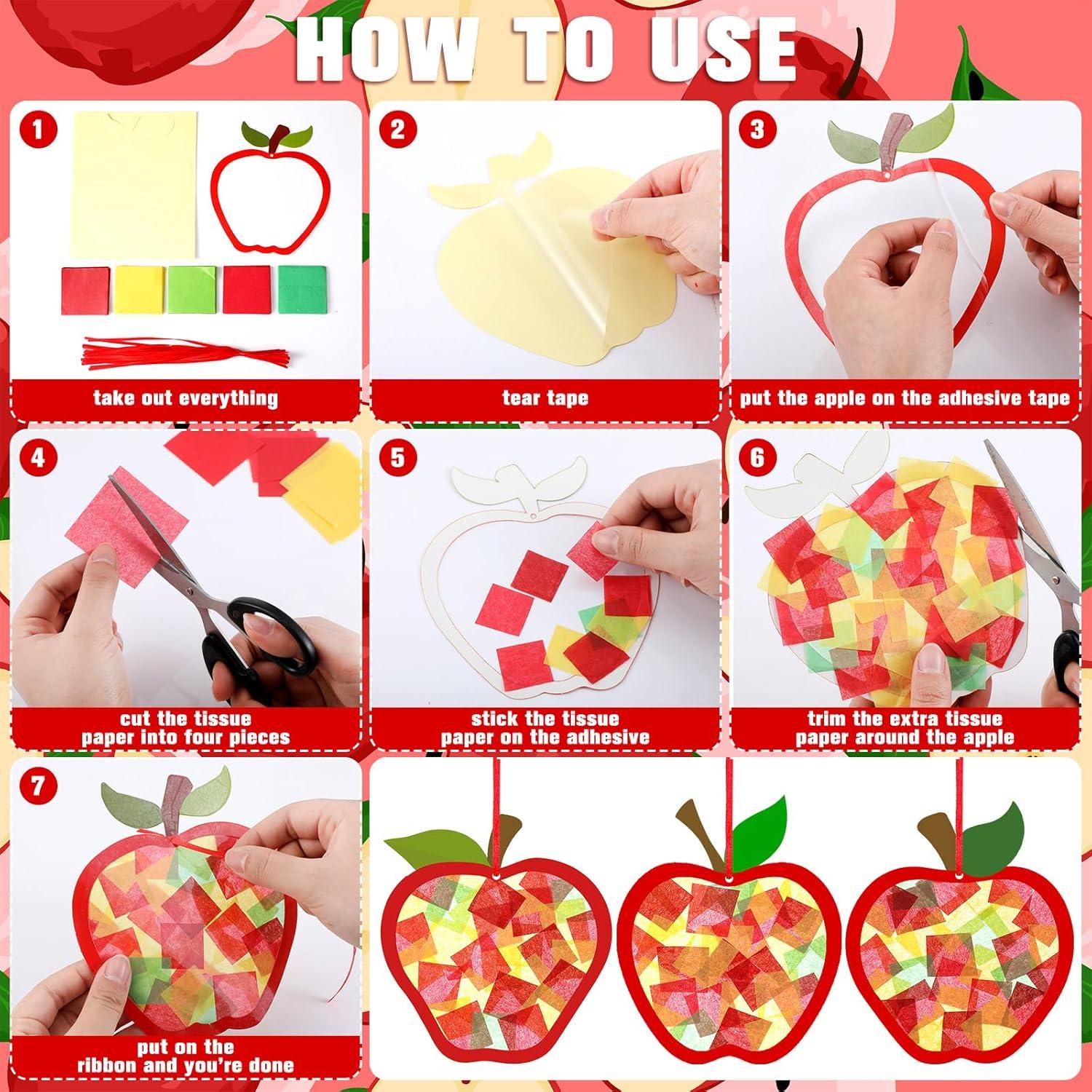 HOW TO USE

1
take out everything

2
tear tape

3
put the apple on the adhesive tape

4
cut the tissue paper into four pieces

5
stick the tissue paper on the adhesive

6
trim the extra tissue paper around the apple

7
put on the ribbon and you're done