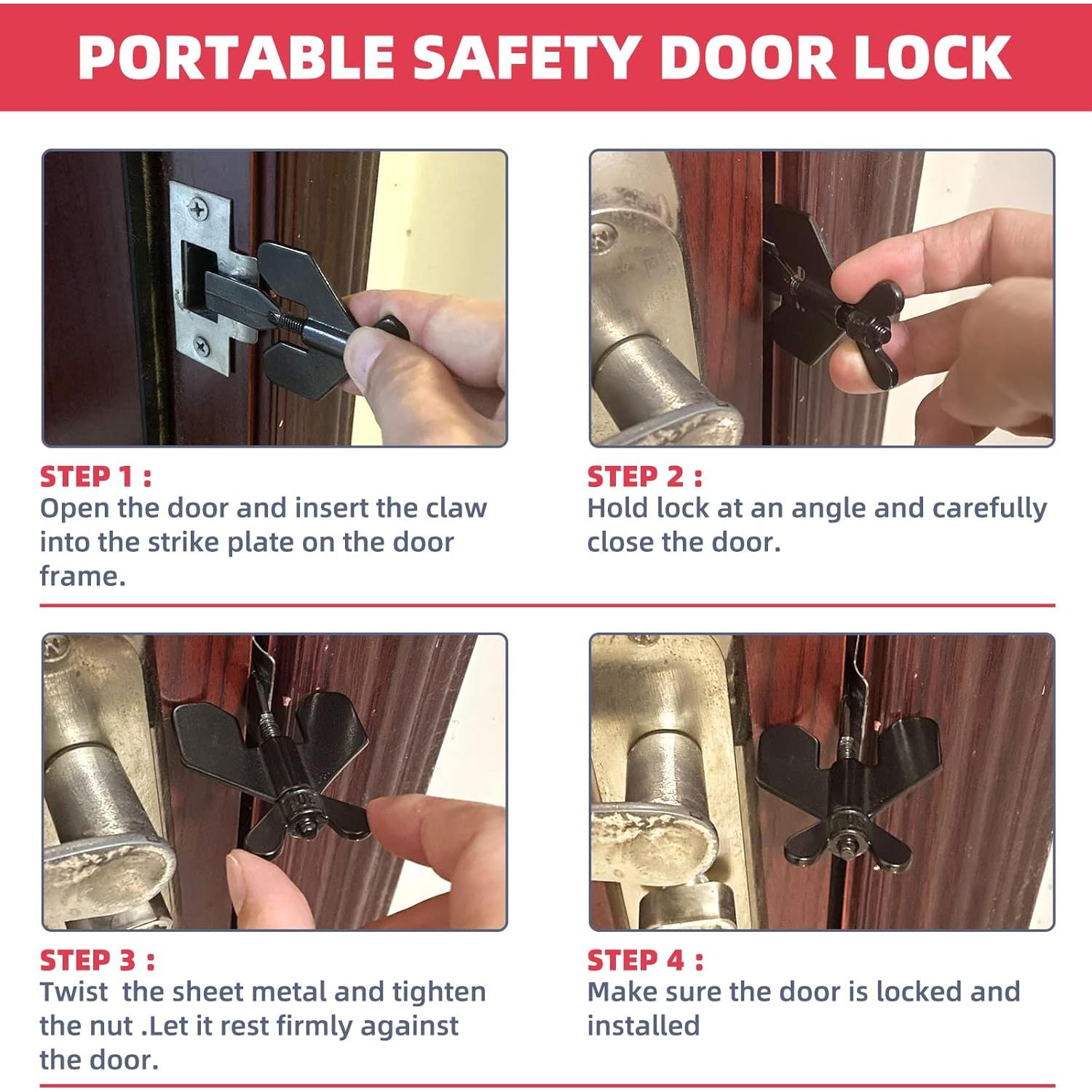 PORTABLE SAFETY DOOR LOCK

STEP 1 :
Open the door and insert the claw into the strike plate on the door frame.

STEP 2 :
Hold lock at an angle and carefully close the door.

STEP 3 :
Twist  the sheet metal and tighten the nut .Let it rest firmly against the door.

STEP 4 :
Make sure the door is locked and installed