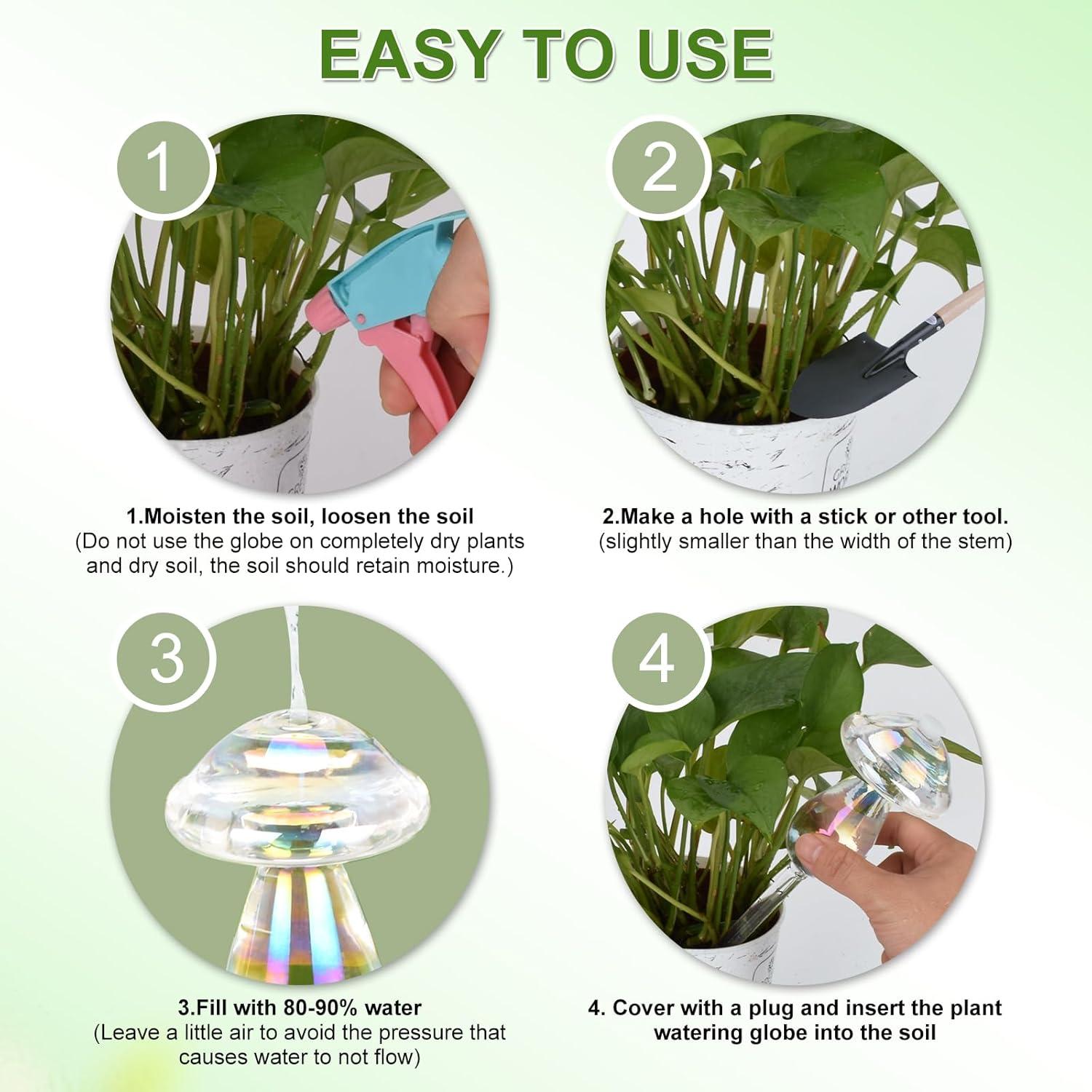 EASY TO USE

1

1.Moisten the soil, loosen the soil
(Do not use the globe on completely dry plants and dry soil, the soil should retain moisture.)

2

2.Make a hole with a stick or other tool.
(slightly smaller than the width of the stem)

3

3.Fill with 80-90% water
(Leave a little air to avoid the pressure that causes water to not flow)

4

4. Cover with a plug and insert the plant watering globe into the soil