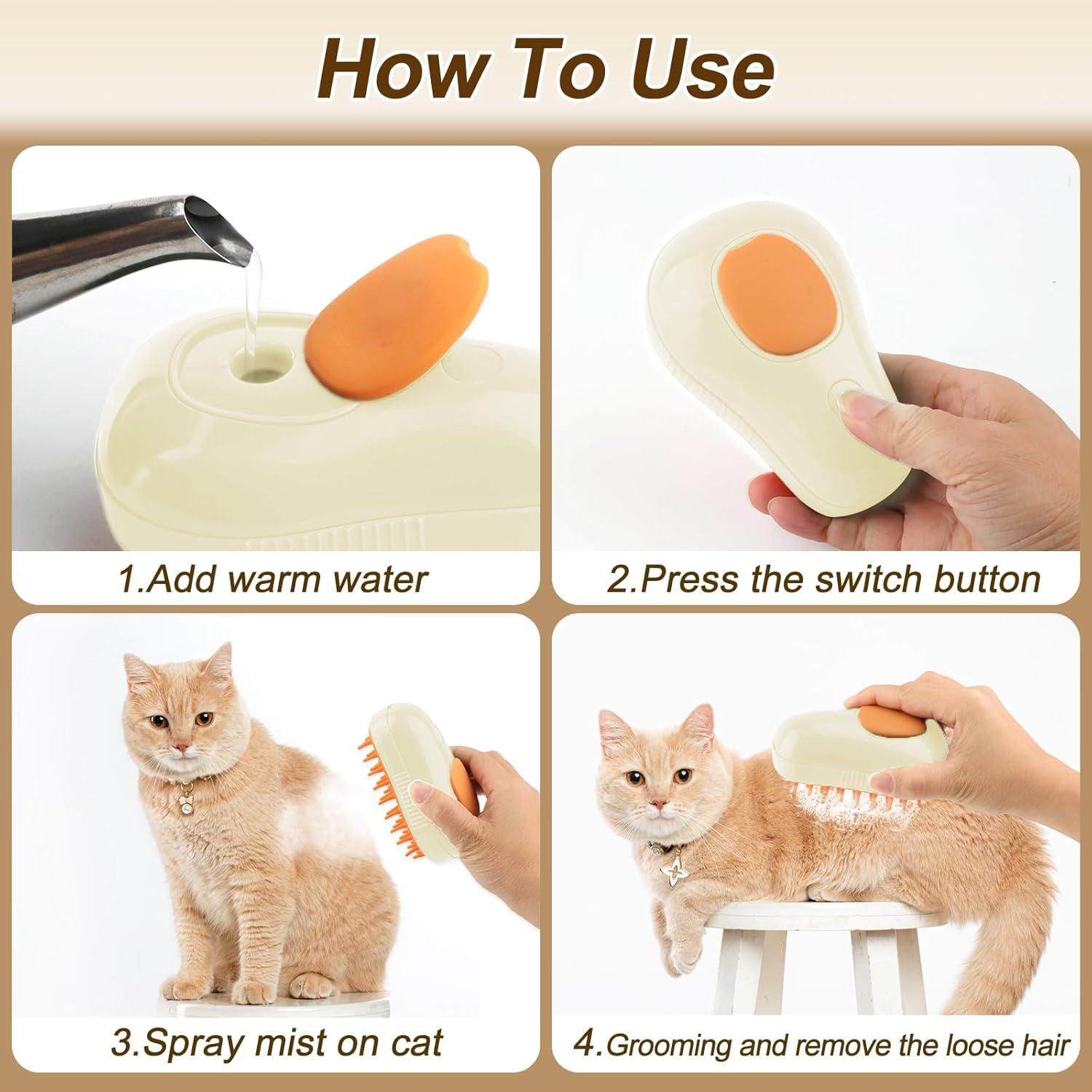 How To Use

1.Add warm water

2.Press the switch button

3.Spray mist on cat

4.Grooming and remove the loose hair