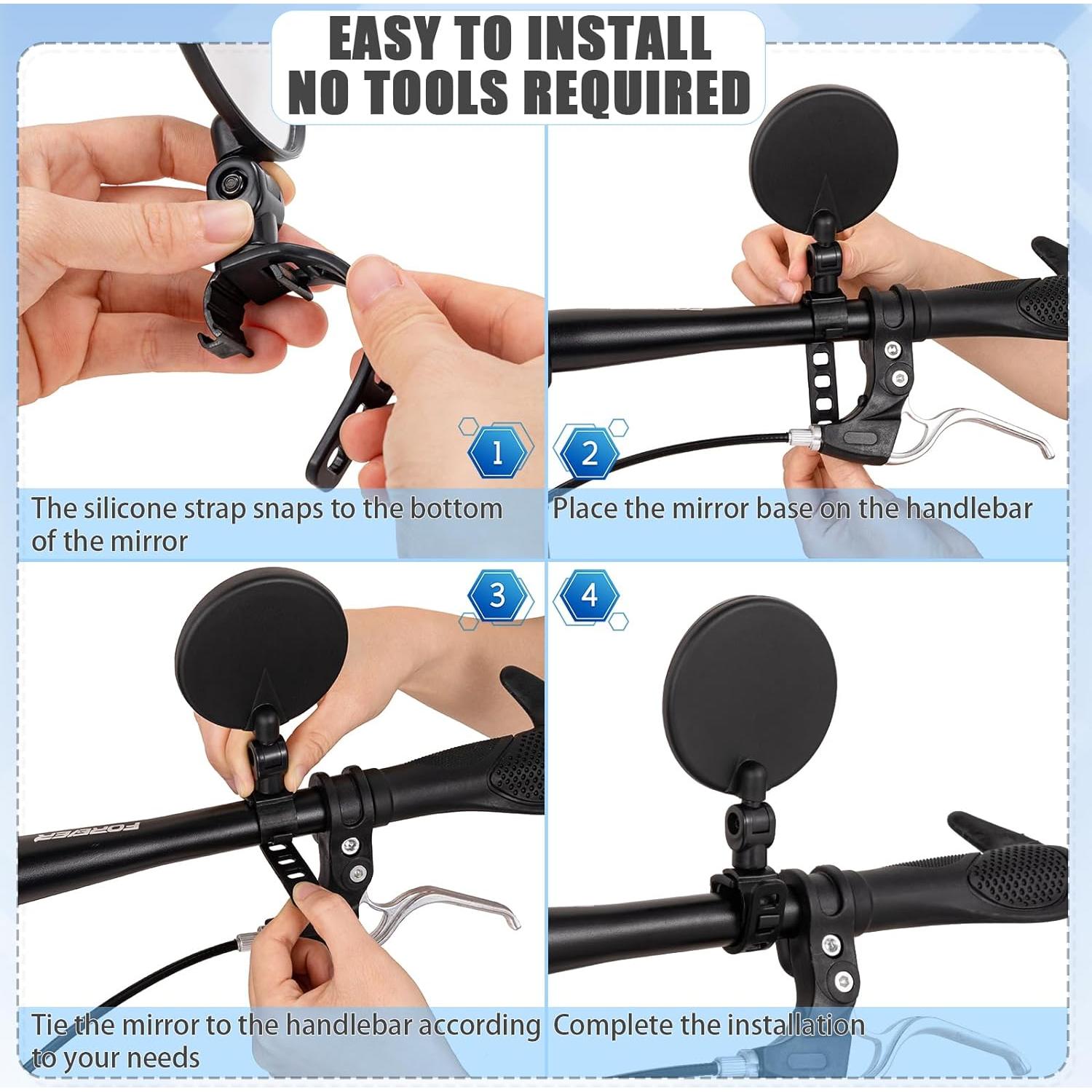 EASY TO INSTALL
NO TOOLS REQUIRED

1

The silicone strap snaps to the bottom of the mirror

2

Place the mirror base on the handlebar

3

FOREVER

Tie the mirror to the handlebar according to your needs

4

Complete the installation