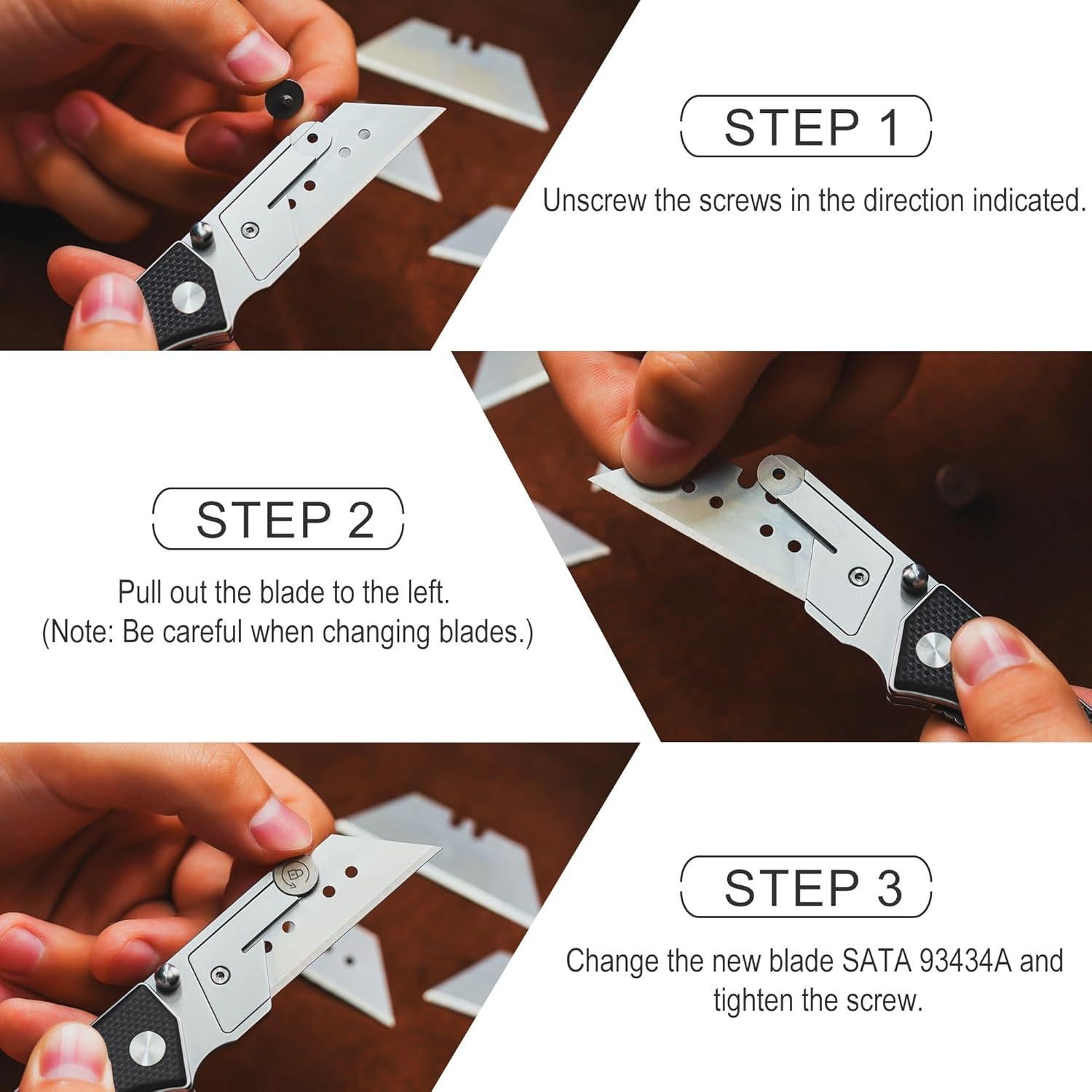 STEP 1

Unscrew the screws in the direction indicated.

STEP 2

Pull out the blade to the left.
(Note: Be careful when changing blades.)

STEP 3

Change the new blade SATA 93434A and tighten the screw.