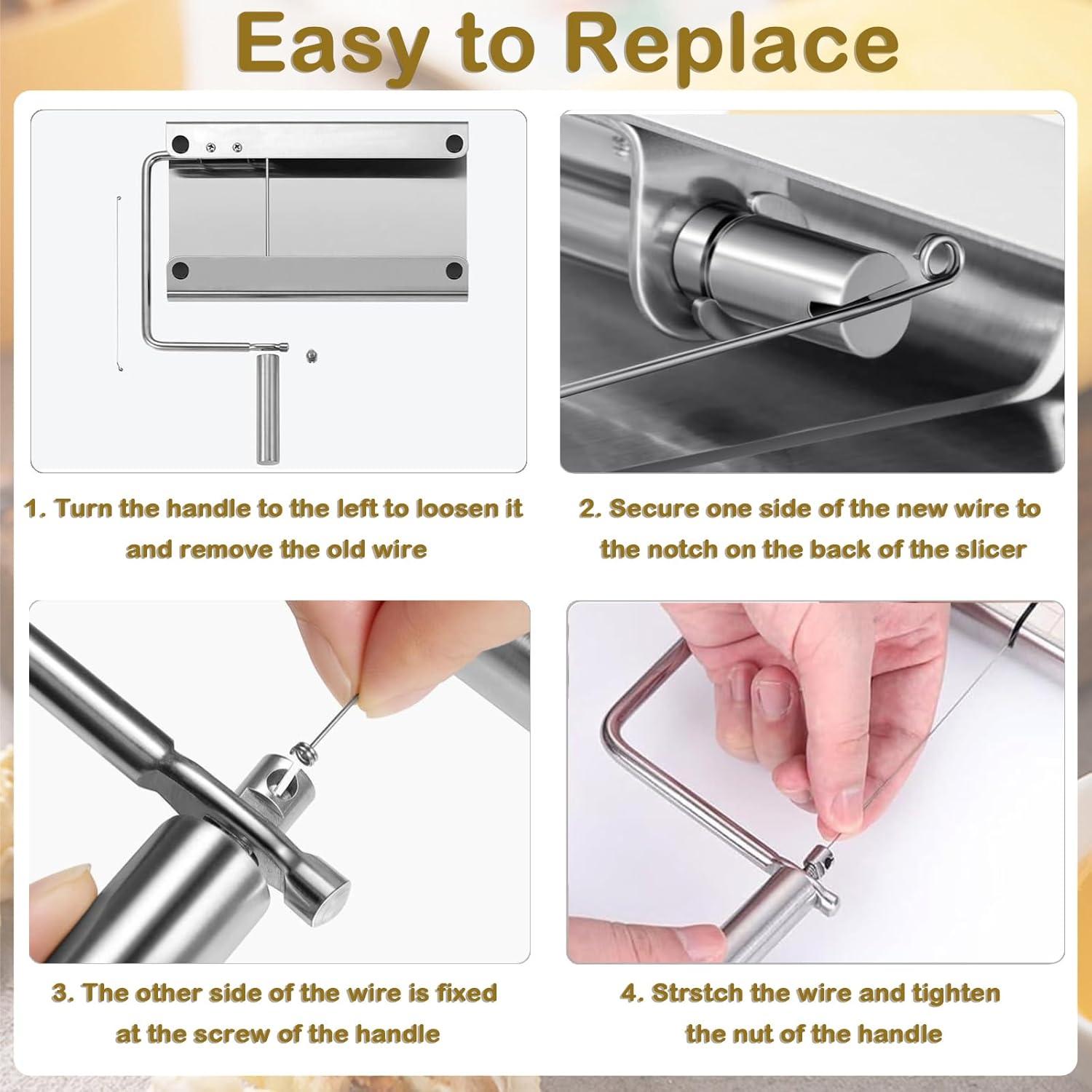 Easy to Replace

1. Turn the handle to the left to loosen it and remove the old wire

2. Secure one side of the new wire to the notch on the back of the slicer

3. The other side of the wire is fixed at the screw of the handle

4. Strstch the wire and tighten the nut of the handle