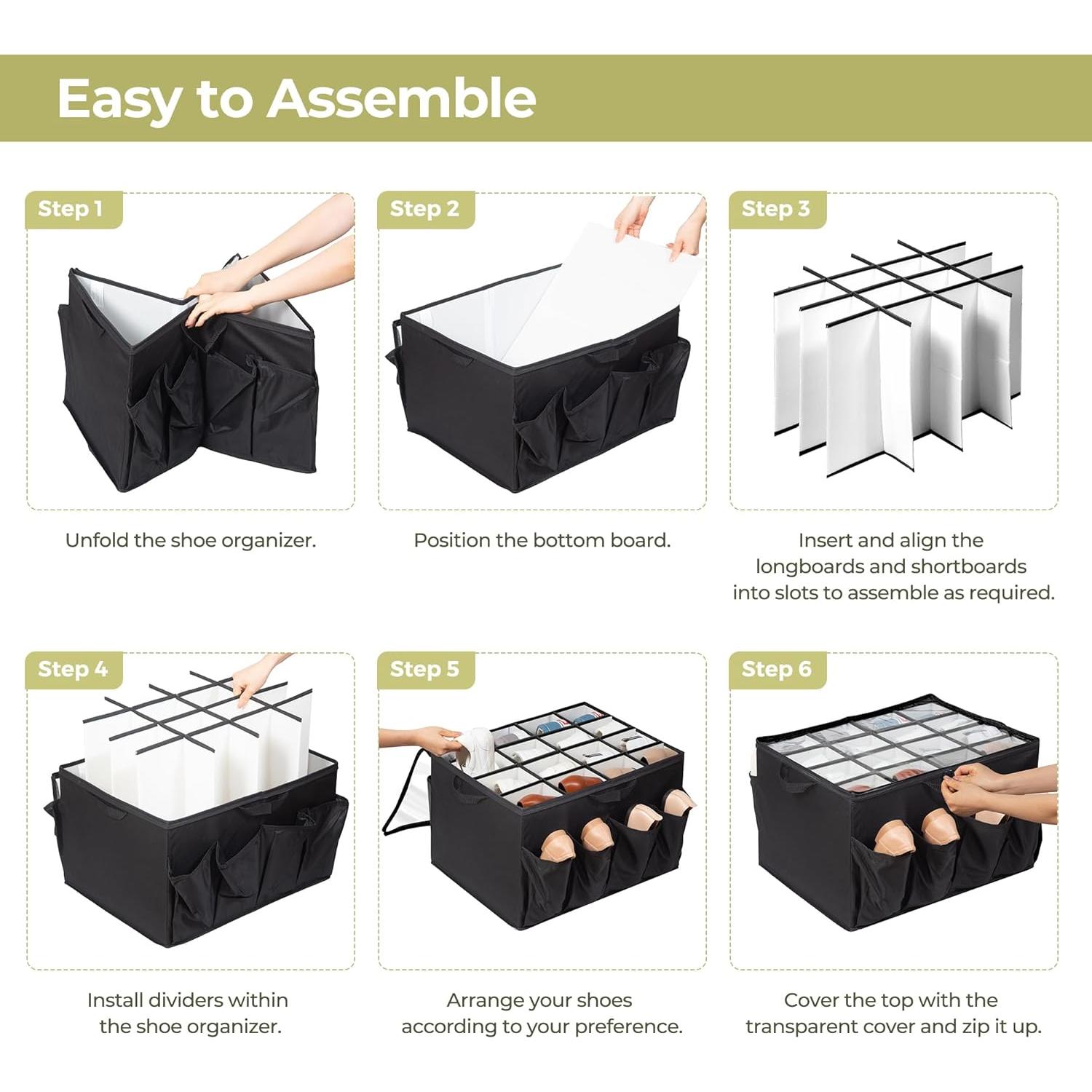 Easy to Assemble

Step 1

Unfold the shoe organizer.

Step 2

Position the bottom board.

Step 3

Insert and align the longboards and shortboards into slots to assemble as required.

Step 4

Install dividers within the shoe organizer.

Step 5

Arrange your shoes according to your preference.

Step 6

Cover the top with the transparent cover and zip it up.