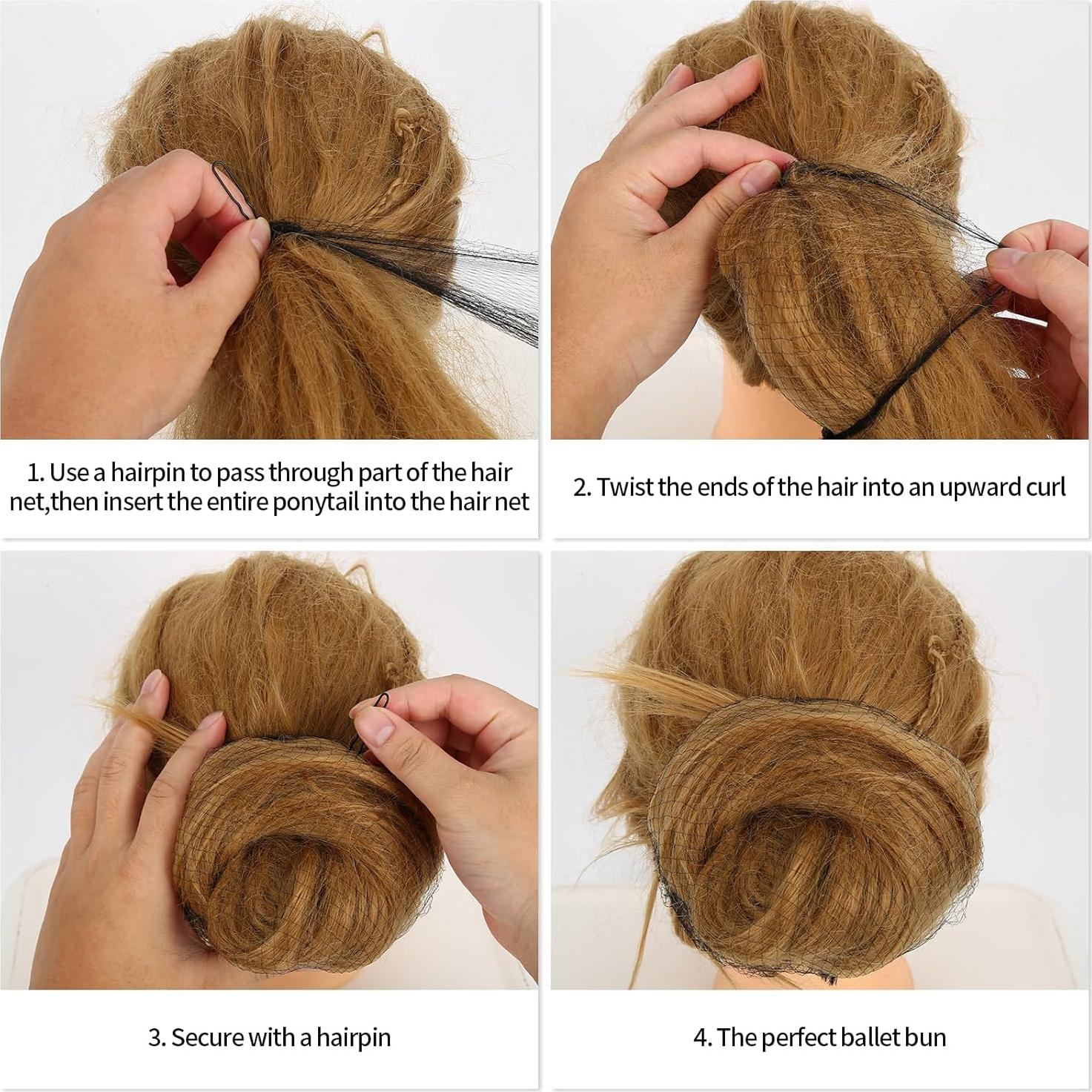 1. Use a hairpin to pass through part of the hair net,then insert the entire ponytail into the hair net

2. Twist the ends of the hair into an upward curl

3. Secure with a hairpin

4. The perfect ballet bun