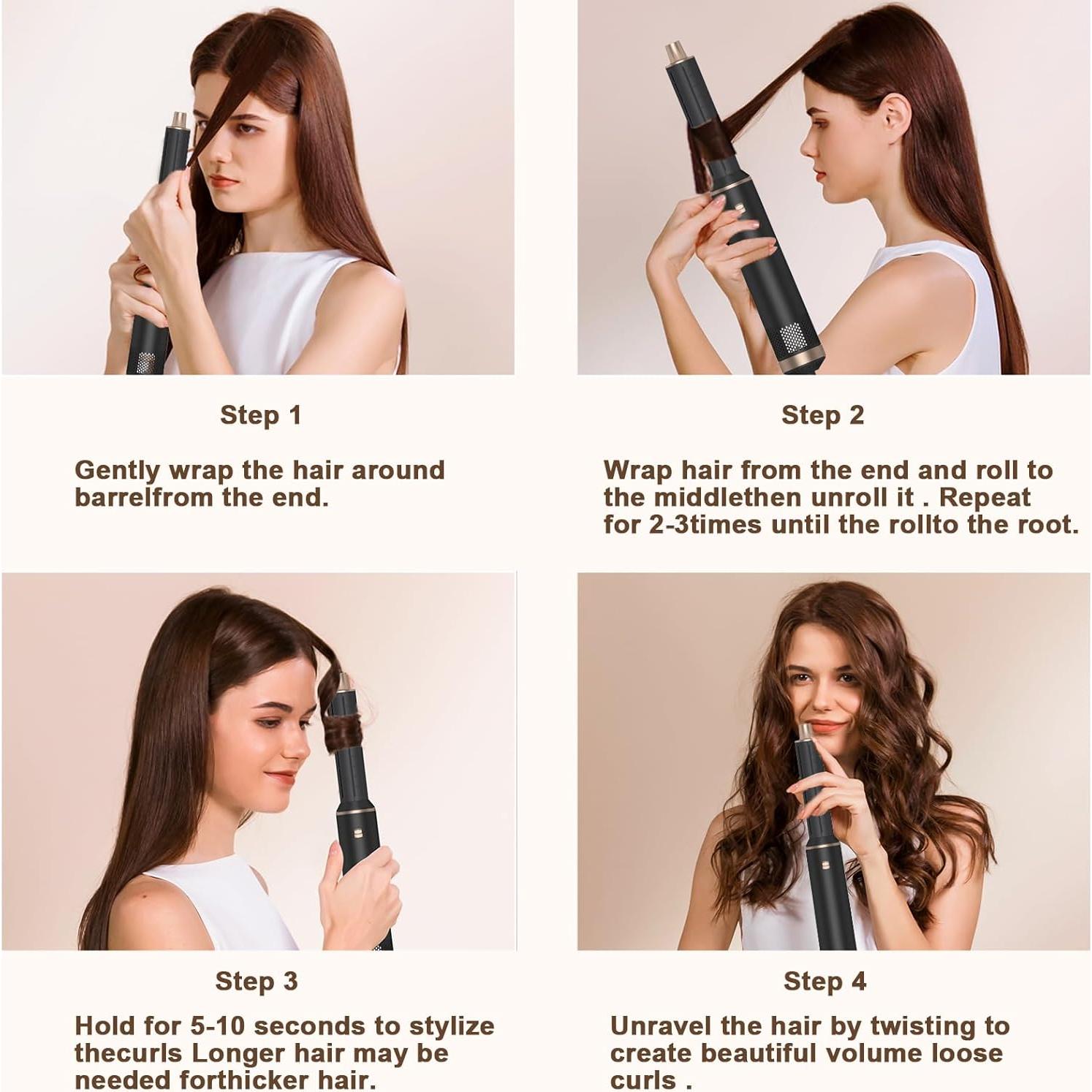 Step 1

Gently wrap the hair around barrelfrom the end.

Step 2

Wrap hair from the end and roll to the middlethen unroll it . Repeat for 2-3times until the rollto the root.

Step 3

Hold for 5-10 seconds to stylize thecurls Longer hair may be needed forthicker hair.

Step 4

Unravel the hair by twisting to create beautiful volume loose curls .