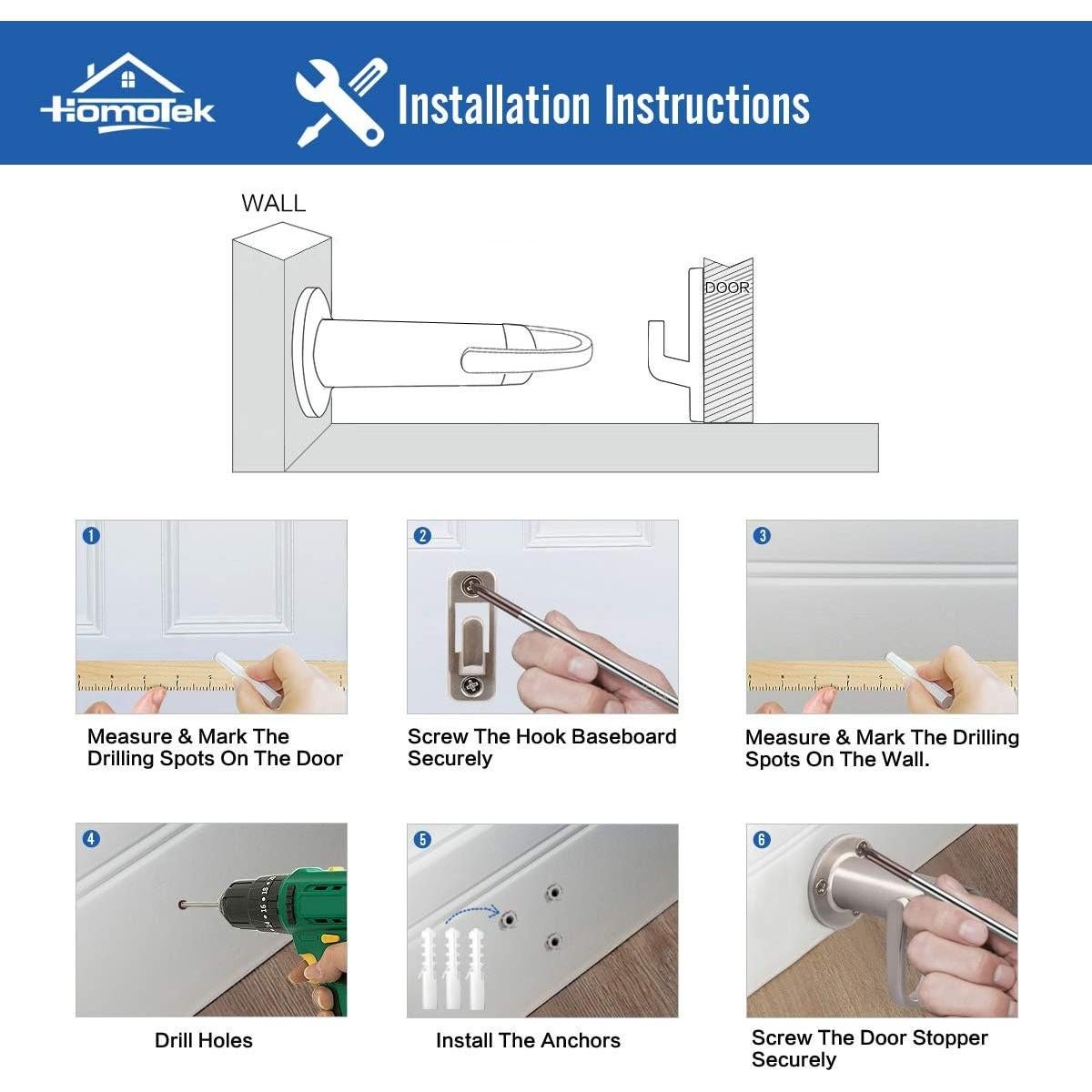 HomoTek

Installation Instructions

WALL

DOOR

1
Measure & Mark The Drilling Spots On The Door

2
Screw The Hook Baseboard Securely

3
Measure & Mark The Drilling Spots On The Wall.

4
Drill Holes

5
Install The Anchors

6
Screw The Door Stopper Securely