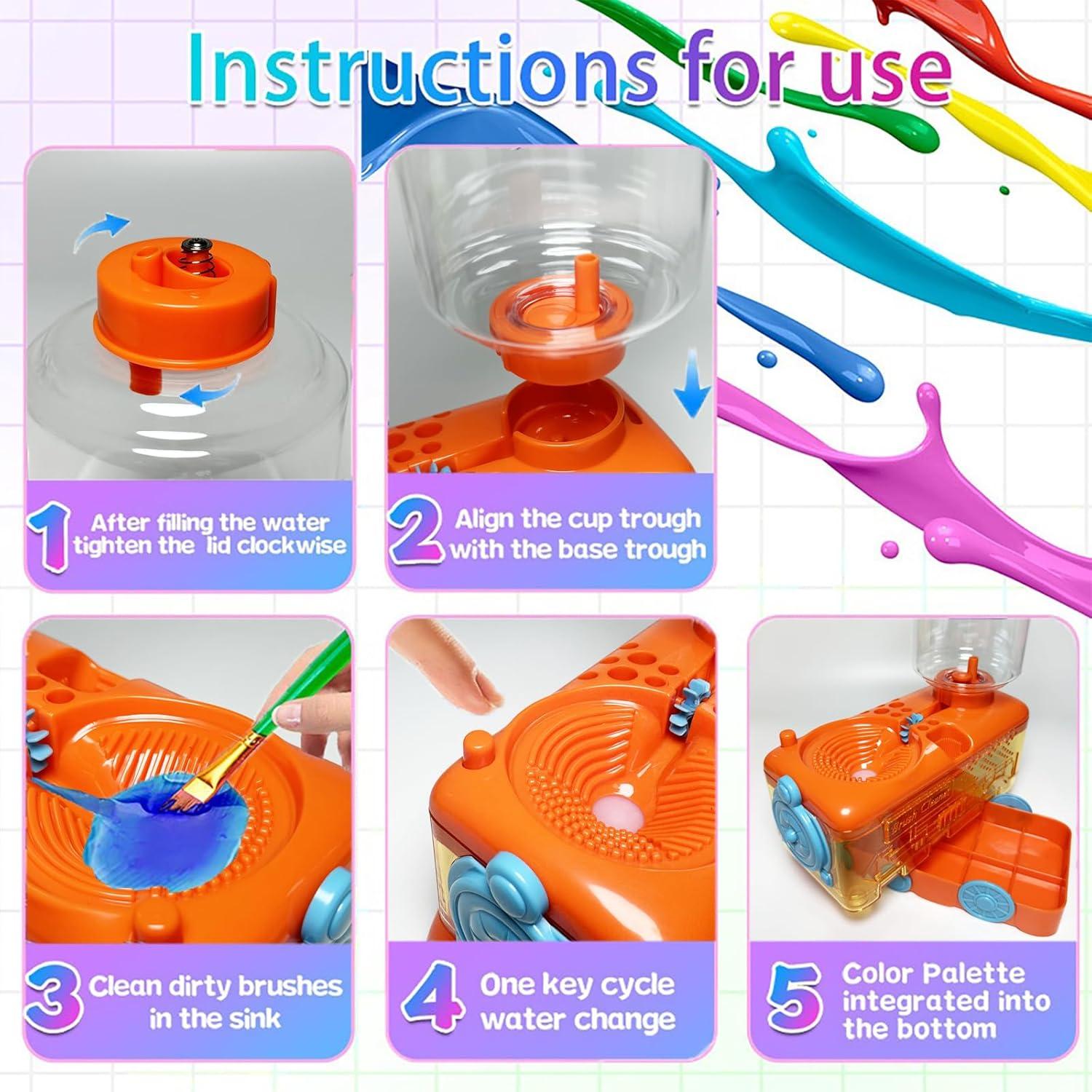 Instructions for use

1 After filling the water tighten the lid clockwise

2 Align the cup trough with the base trough

3 Clean dirty brushes in the sink

4 One key cycle water change

Brush Cleaner

5 Color Palette integrated into the bottom