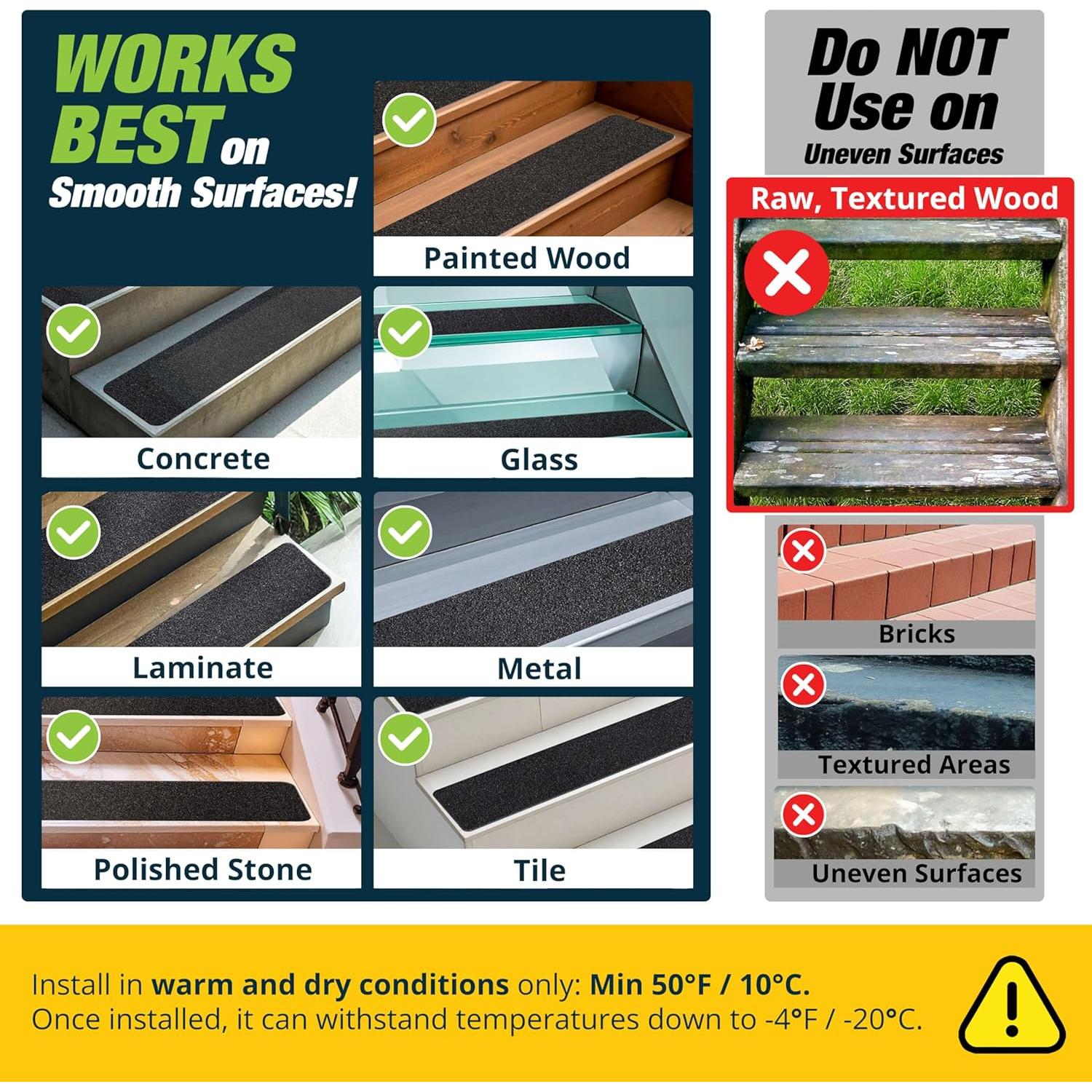 WORKS BEST on Smooth Surfaces!

Painted Wood

Concrete

Glass

Laminate

Metal

Polished Stone

Tile

Do NOT Use on Uneven Surfaces

Raw, Textured Wood

Bricks

Textured Areas

Uneven Surfaces

Install in warm and dry conditions only: Min 50°F / 10°C.
Once installed, it can withstand temperatures down to -4°F / -20°C.