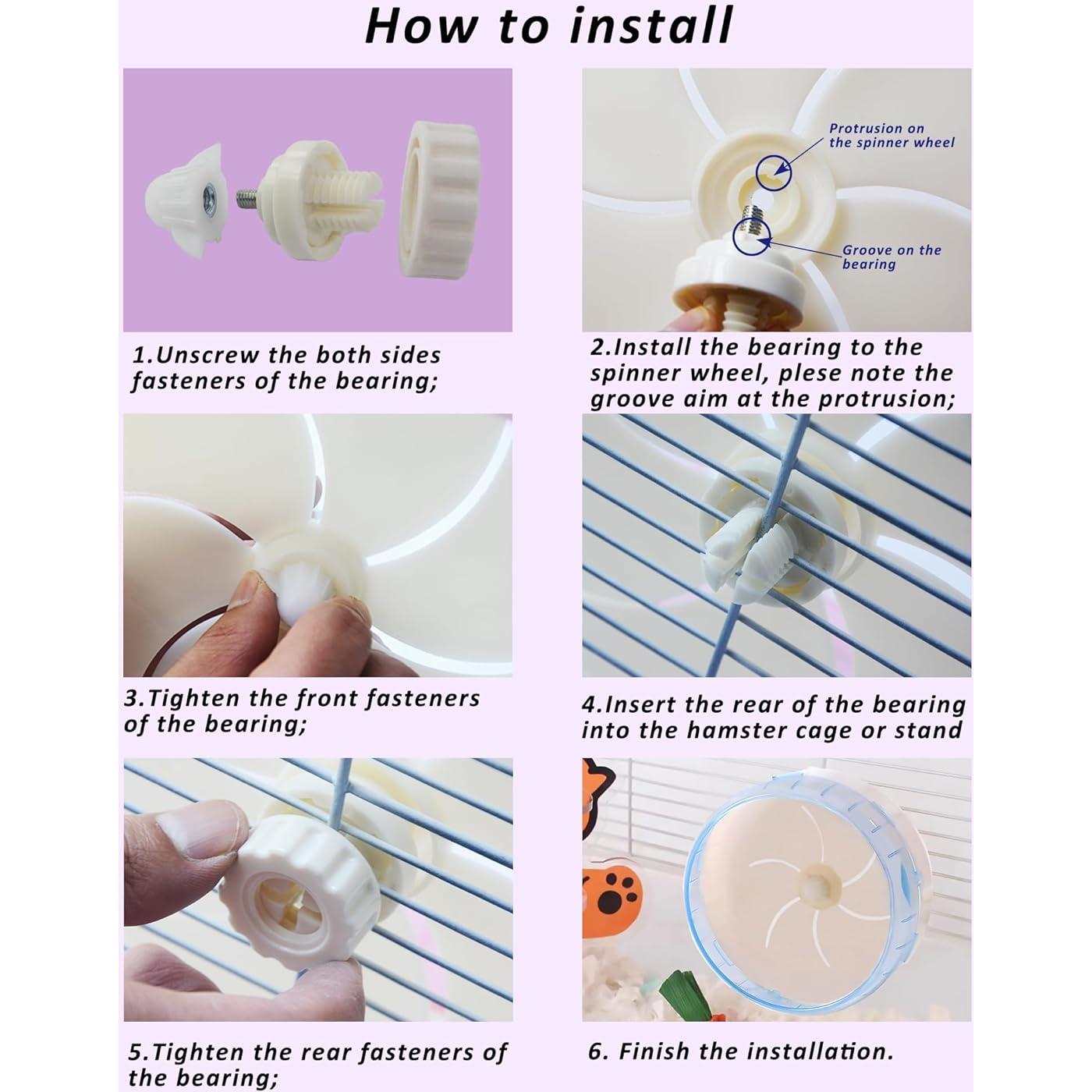 How to install

1.Unscrew the both sides fasteners of the bearing;

Protrusion on the spinner wheel

Groove on the bearing

2.Install the bearing to the spinner wheel, plese note the groove aim at the protrusion;

3.Tighten the front fasteners of the bearing;

4.Insert the rear of the bearing into the hamster cage or stand

5.Tighten the rear fasteners of the bearing;

6. Finish the installation.