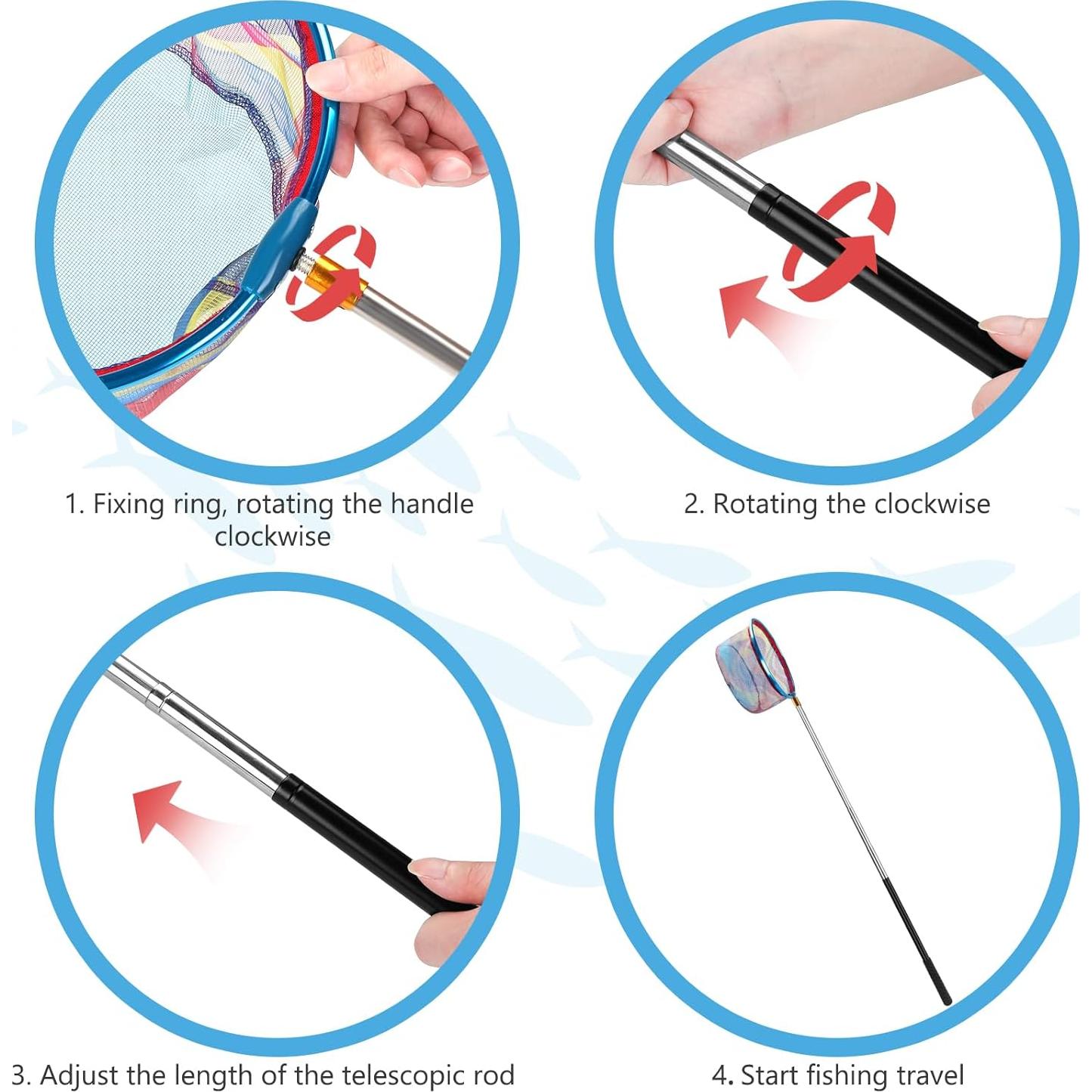 1. Fixing ring, rotating the handle clockwise

2. Rotating the clockwise

3. Adjust the length of the telescopic rod

4. Start fishing travel