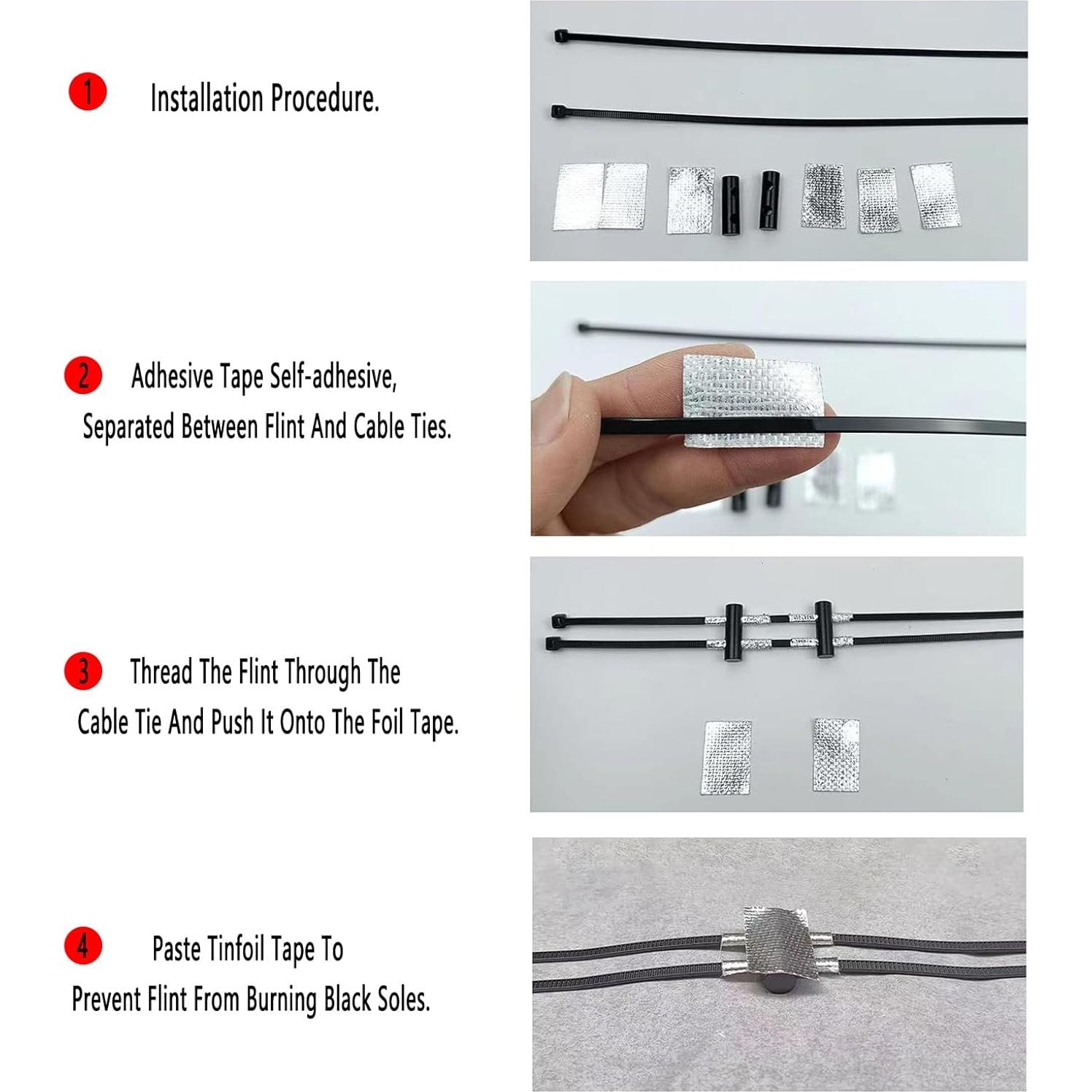 1 Installation Procedure.

2 Adhesive Tape Self-adhesive, Separated Between Flint And Cable Ties.

3 Thread The Flint Through The Cable Tie And Push It Onto The Foil Tape.

4 Paste Tinfoil Tape To Prevent Flint From Burning Black Soles.