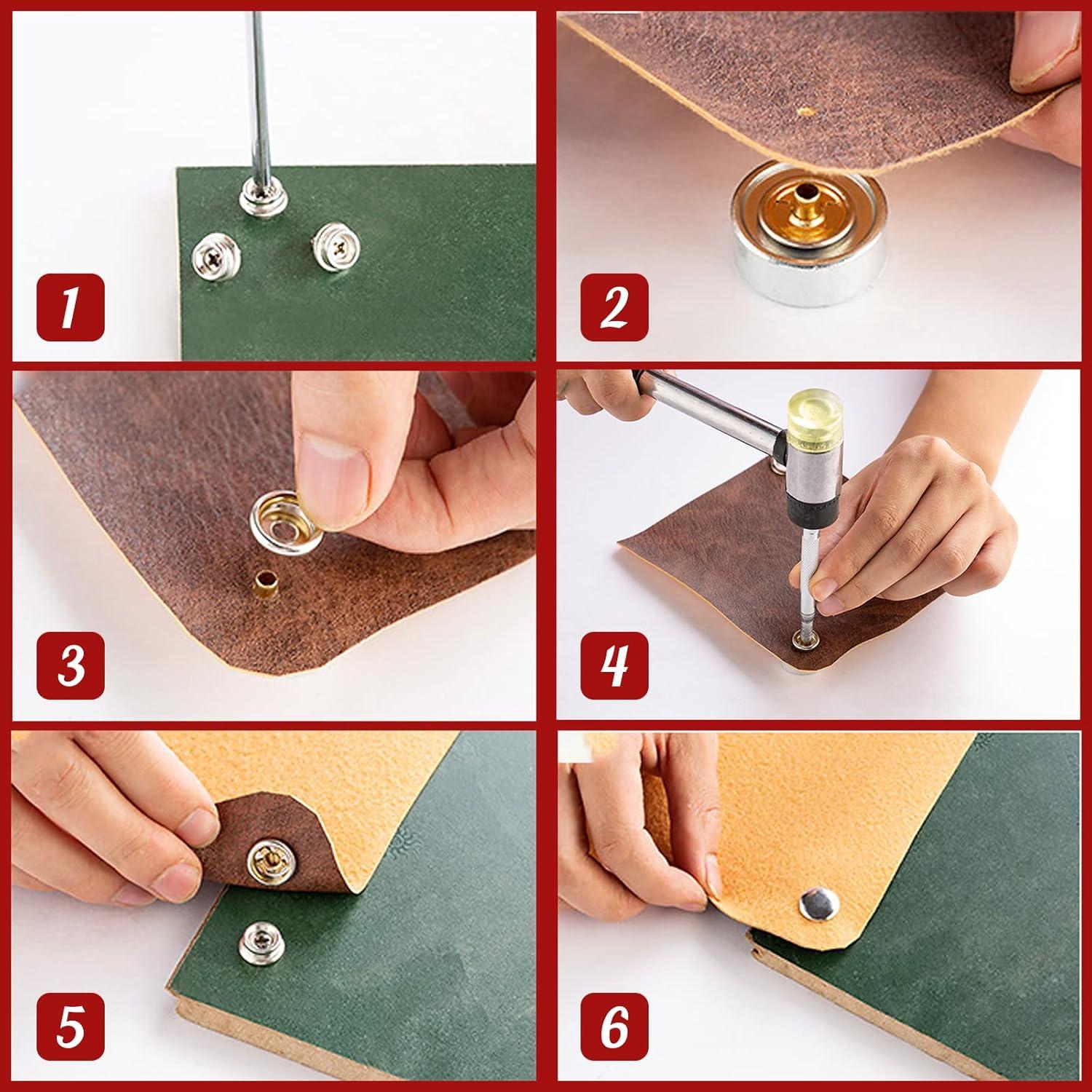 1

2

3

4

5

6