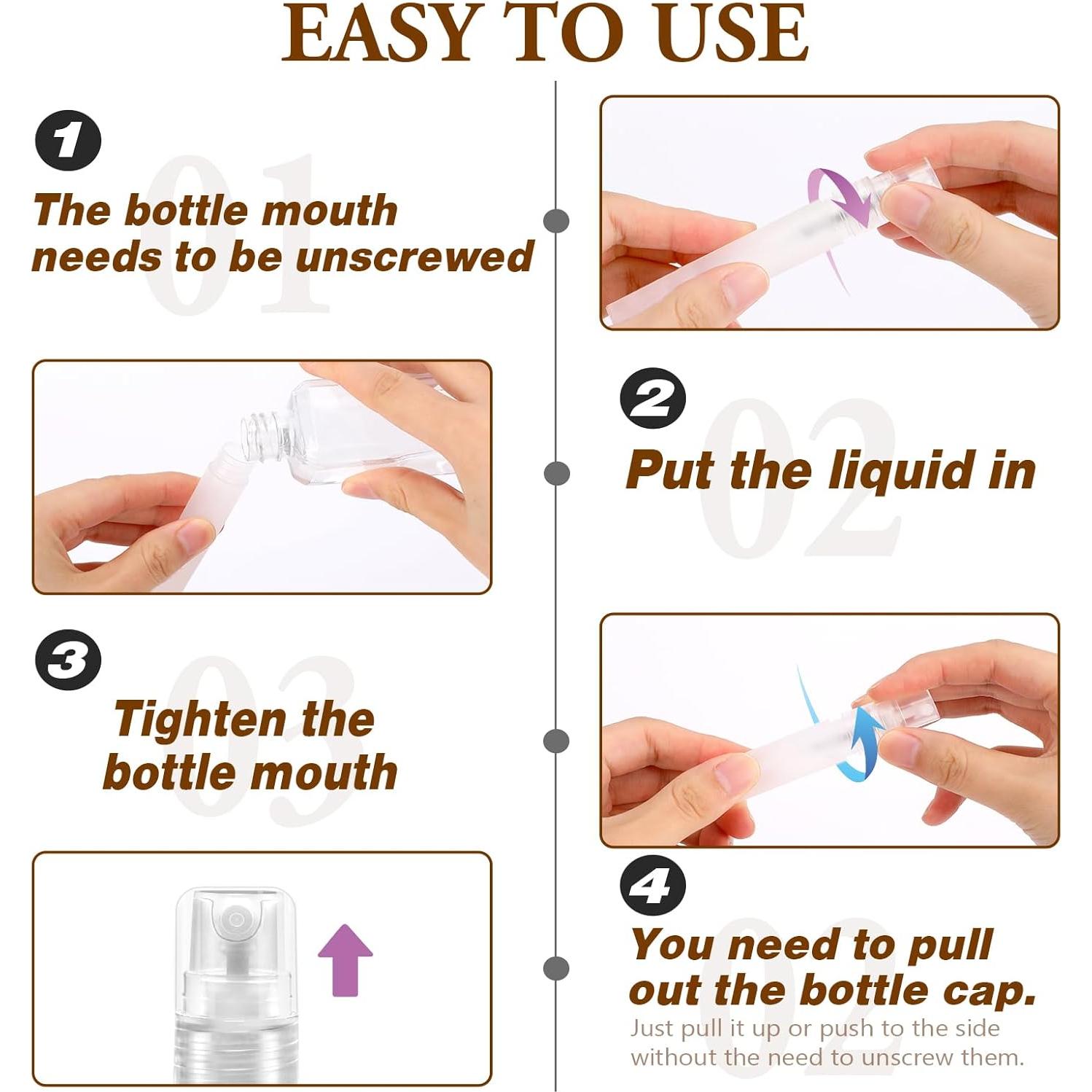 EASY TO USE

1
01
The bottle mouth needs to be unscrewed

2
02
Put the liquid in

3
03
Tighten the bottle mouth

4
02
You need to pull out the bottle cap.
Just pull it up or push to the side without the need to unscrew them.