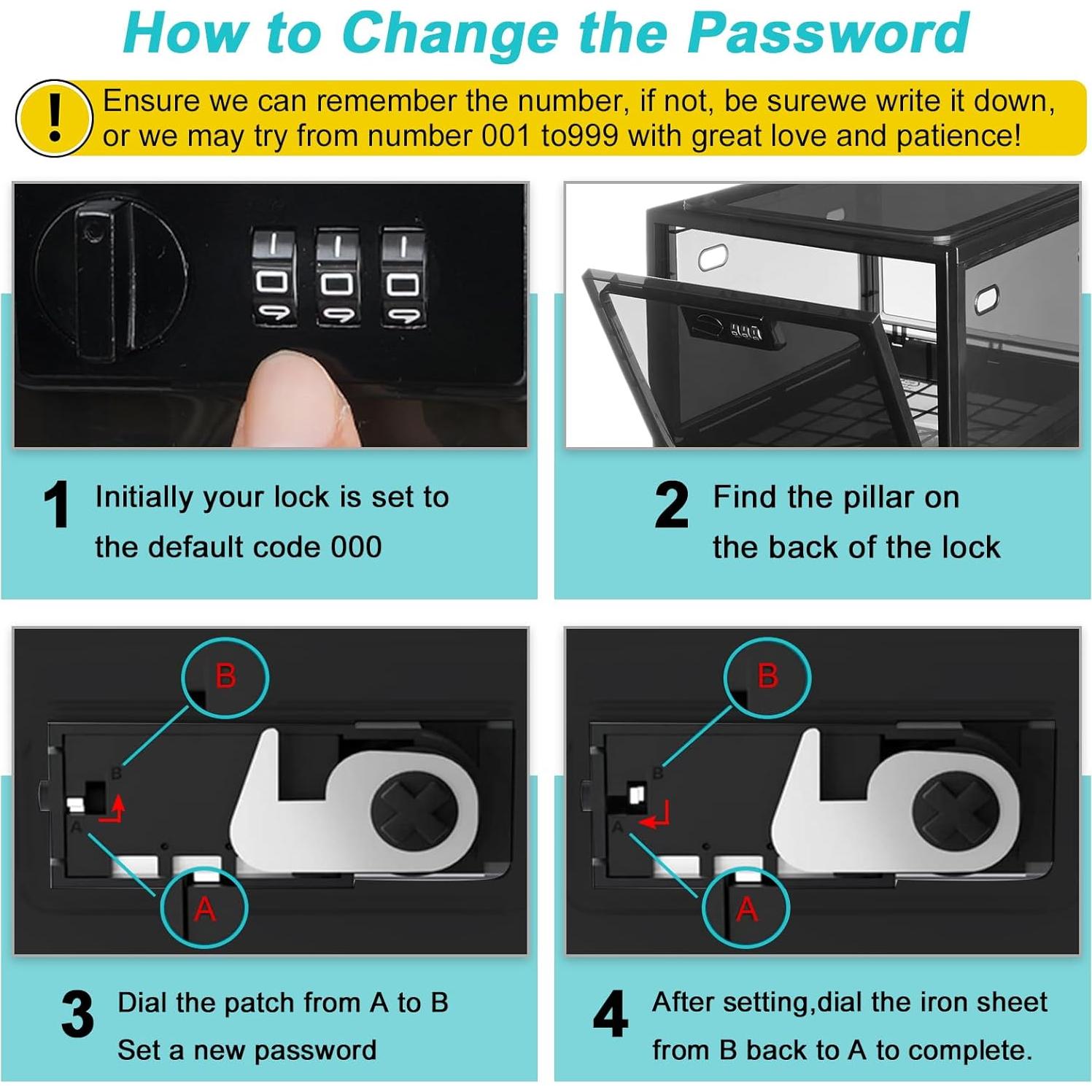 How to Change the Password

!

Ensure we can remember the number, if not, be surewe write it down, or we may try from number 001 to999 with great love and patience!

1 Initially your lock is set to the default code 000

2 Find the pillar on the back of the lock

B
B
A
A

3 Dial the patch from A to B
Set a new password

B
B
A
A

4 After setting,dial the iron sheet from B back to A to complete.