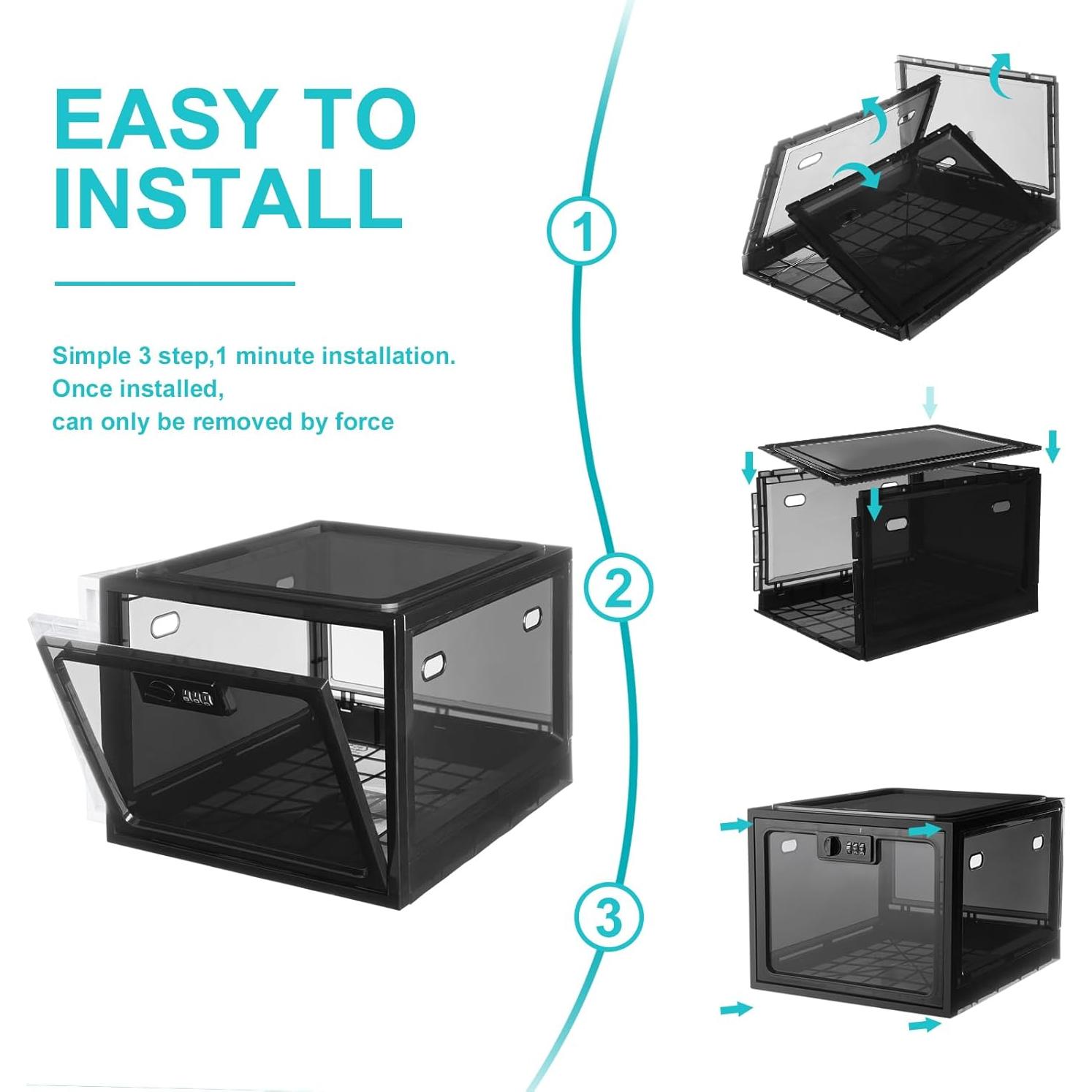 EASY TO INSTALL

Simple 3 step,1 minute installation.
Once installed,
can only be removed by force

1

2

3