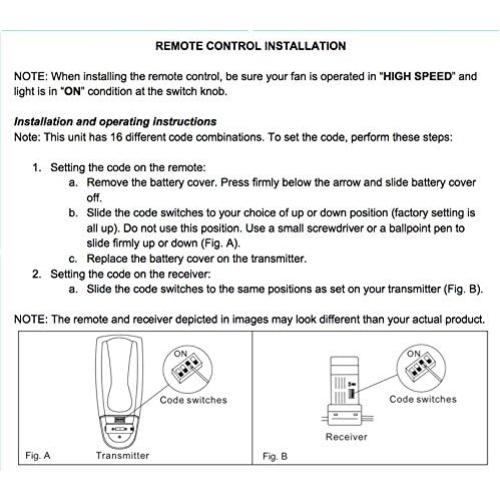 REMOTE CONTROL INSTALLATION

NOTE: When installing the remote control, be sure your fan is operated in "HIGH SPEED" and light is in "ON" condition at the switch knob.

Installation and operating instructions
Note: This unit has 16 different code combinations. To set the code, perform these steps:

1. Setting the code on the remote:
a. Remove the battery cover. Press firmly below the arrow and slide battery cover off.
b. Slide the code switches to your choice of up or down position (factory setting is all up). Do not use this position. Use a small screwdriver or a ballpoint pen to slide firmly up or down (Fig. A).
c. Replace the battery cover on the transmitter.
2. Setting the code on the receiver:
a. Slide the code switches to the same positions as set on your transmitter (Fig. B).

NOTE: The remote and receiver depicted in images may look different than your actual product.

ON
Code switches
Fig. A
Transmitter

ON
Code switches
Receiver
Fig. B