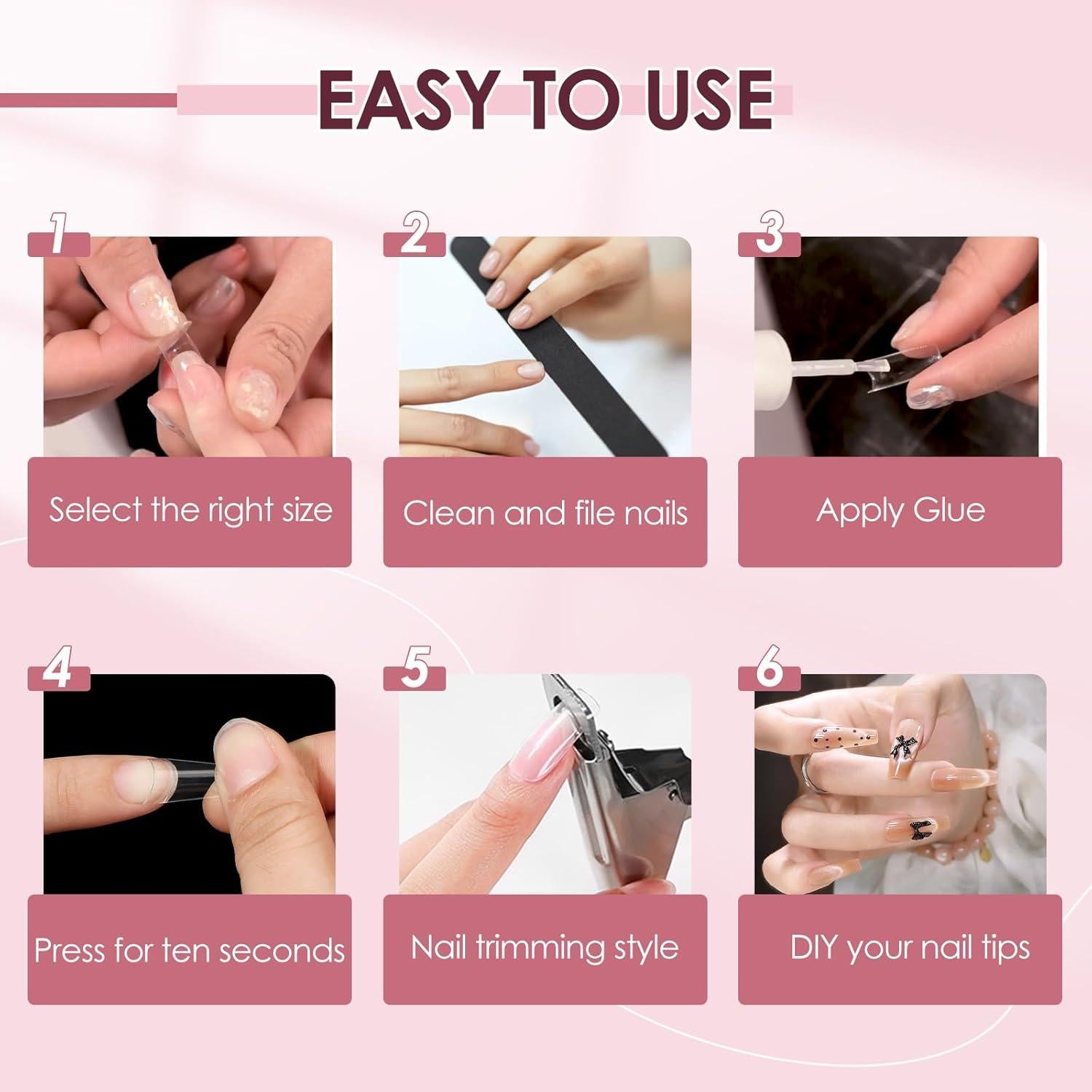 EASY TO USE

1
Select the right size

2
Clean and file nails

3
Apply Glue

4
Press for ten seconds

5
Nail trimming style

6
DIY your nail tips