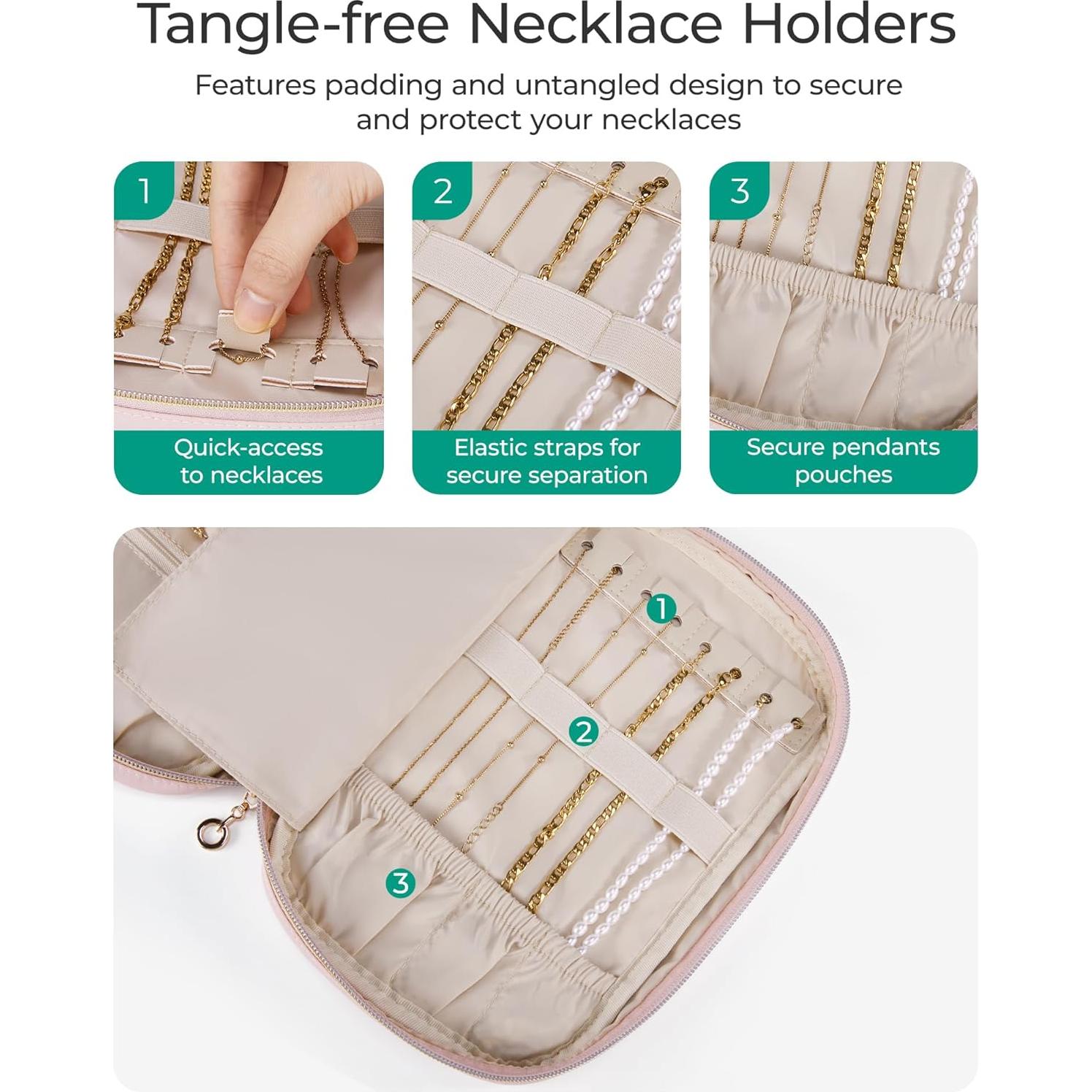 Tangle-free Necklace Holders

Features padding and untangled design to secure and protect your necklaces

1
Quick-access to necklaces

2
Elastic straps for secure separation

3
Secure pendants pouches

1
2
3