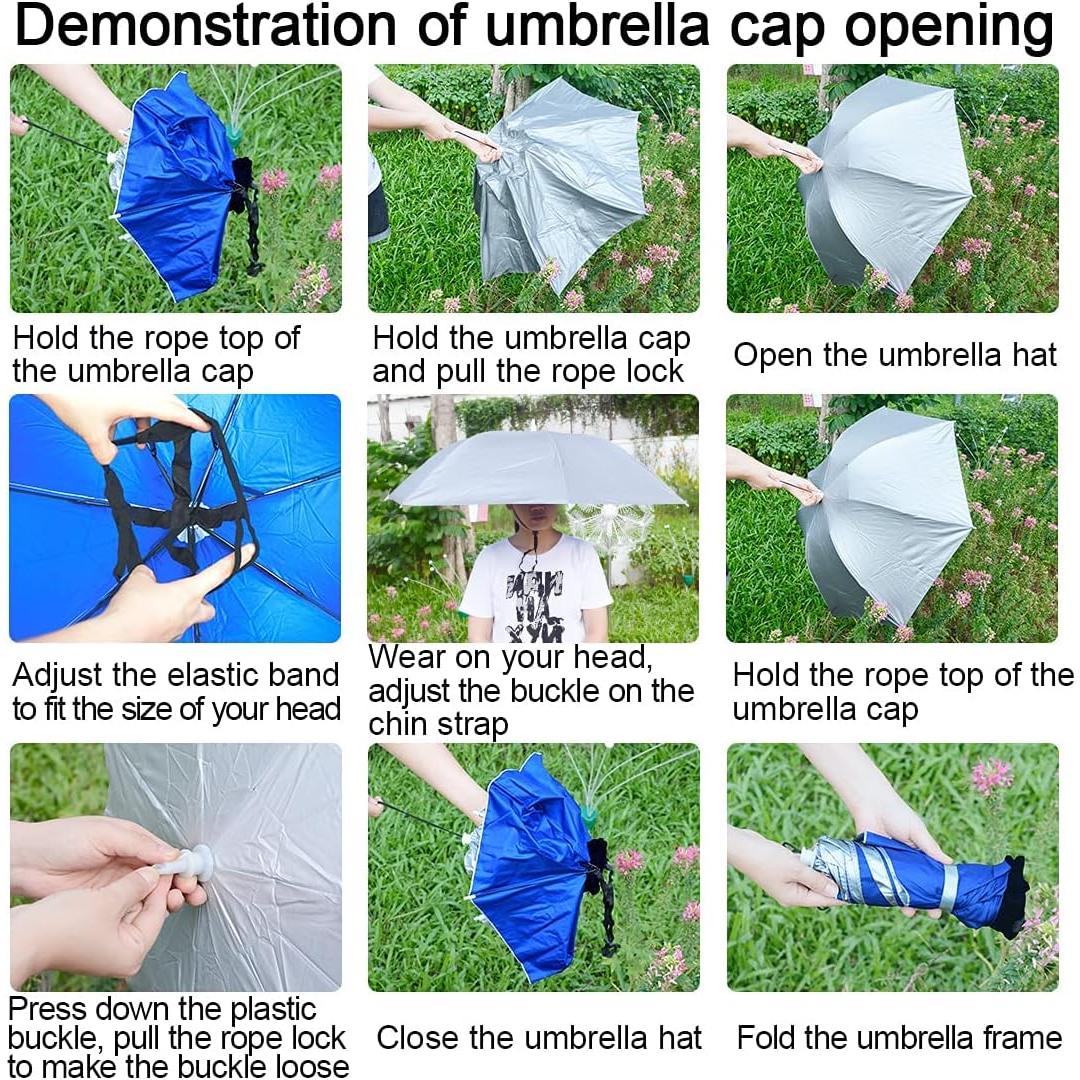 Demonstration of umbrella cap opening

Hold the rope top of the umbrella cap

Hold the umbrella cap and pull the rope lock

Open the umbrella hat

Adjust the elastic band to fit the size of your head

Wear on your head, adjust the buckle on the chin strap

Hold the rope top of the umbrella cap

Press down the plastic buckle, pull the rope lock to make the buckle loose

Close the umbrella hat

Fold the umbrella frame