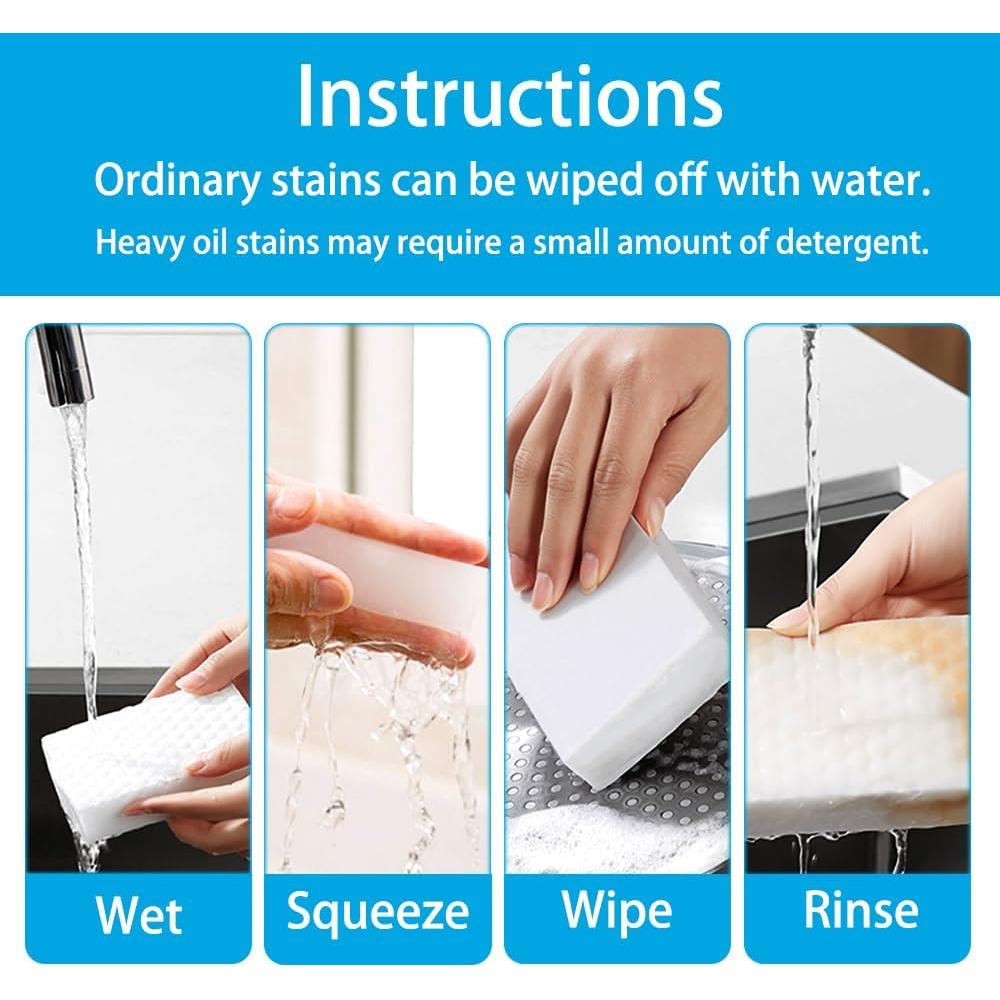 Instructions

Ordinary stains can be wiped off with water.

Heavy oil stains may require a small amount of detergent.

Wet

Squeeze

Wipe

Rinse