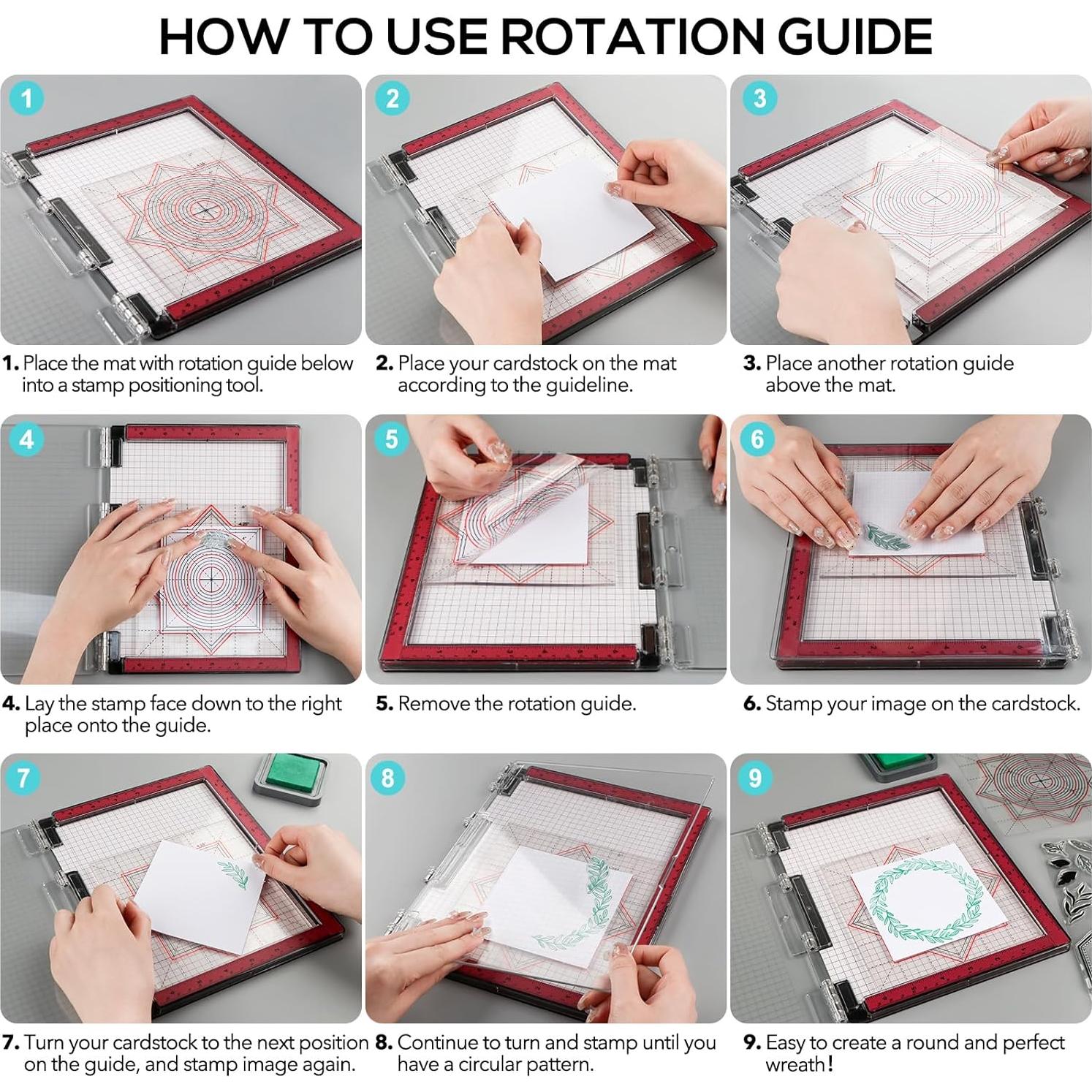 HOW TO USE ROTATION GUIDE

1

2

3

1. Place the mat with rotation guide below into a stamp positioning tool.

2. Place your cardstock on the mat according to the guideline.

3. Place another rotation guide above the mat.

4

5

6

4. Lay the stamp face down to the right place onto the guide.

5. Remove the rotation guide.

6. Stamp your image on the cardstock.

7

8

9

7. Turn your cardstock to the next position on the guide, and stamp image again.

8. Continue to turn and stamp until you have a circular pattern.

9. Easy to create a round and perfect wreath!