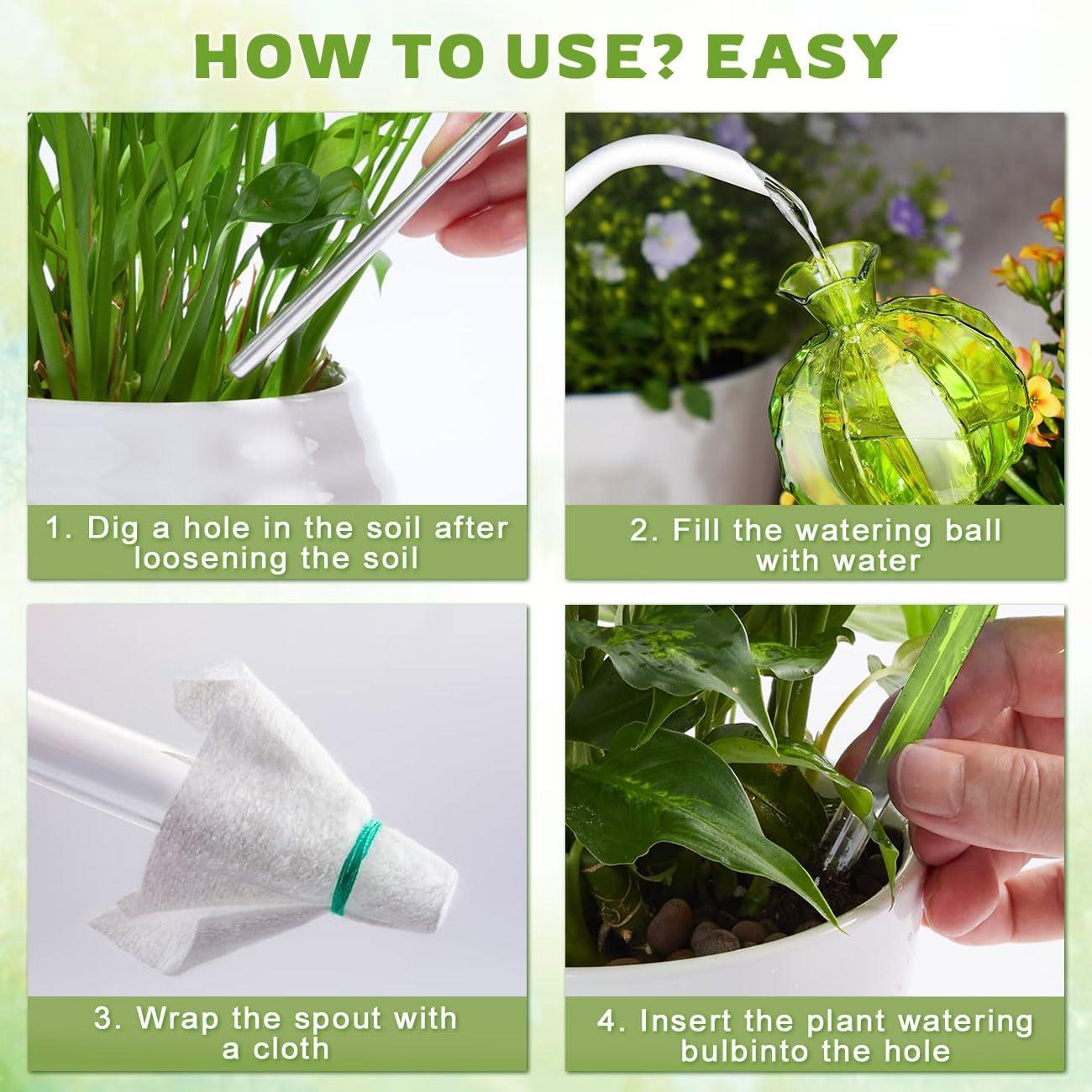 HOW TO USE? EASY

1. Dig a hole in the soil after loosening the soil

2. Fill the watering ball with water

3. Wrap the spout with a cloth

4. Insert the plant watering bulbinto the hole