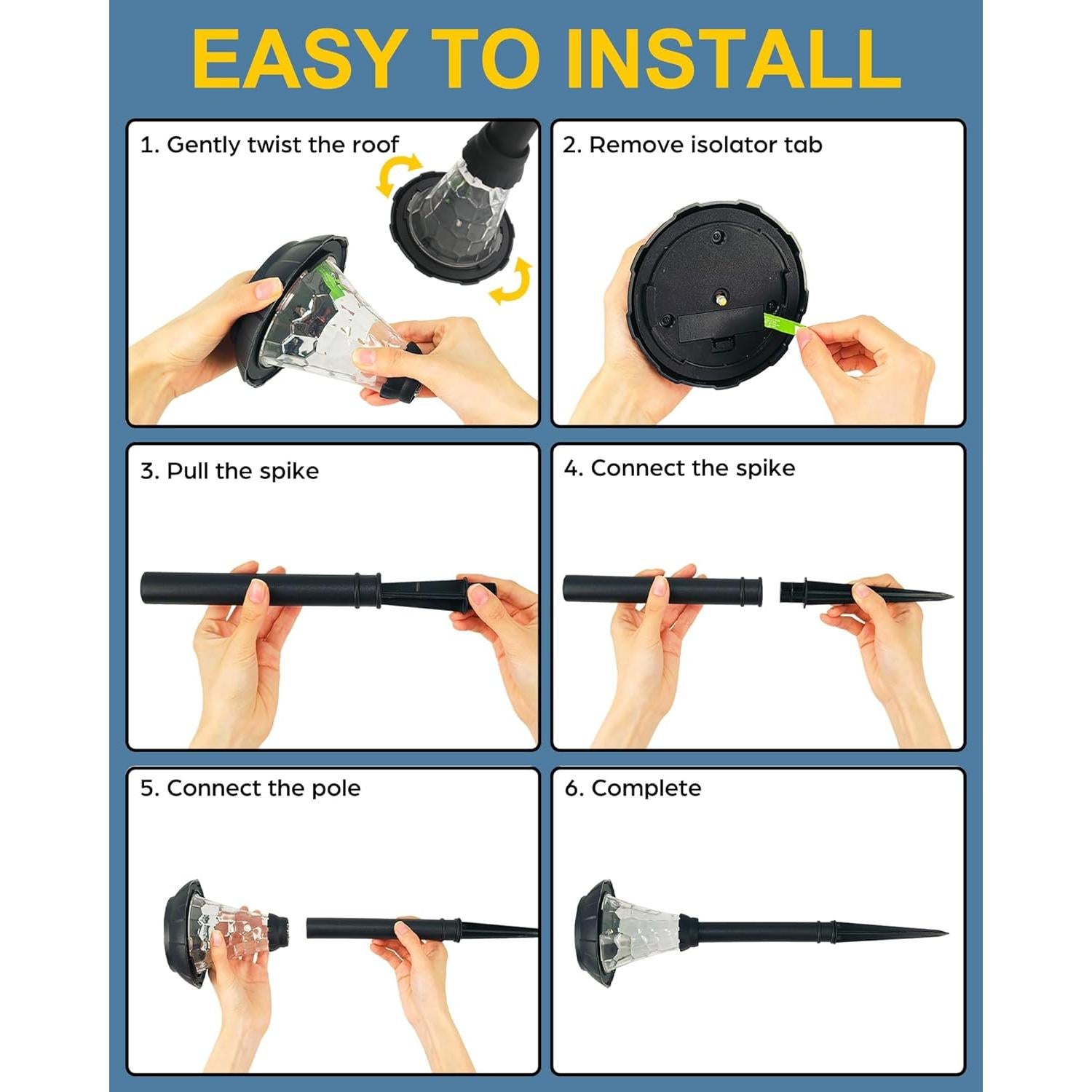 EASY TO INSTALL

1. Gently twist the roof

2. Remove isolator tab

3. Pull the spike

4. Connect the spike

5. Connect the pole

6. Complete