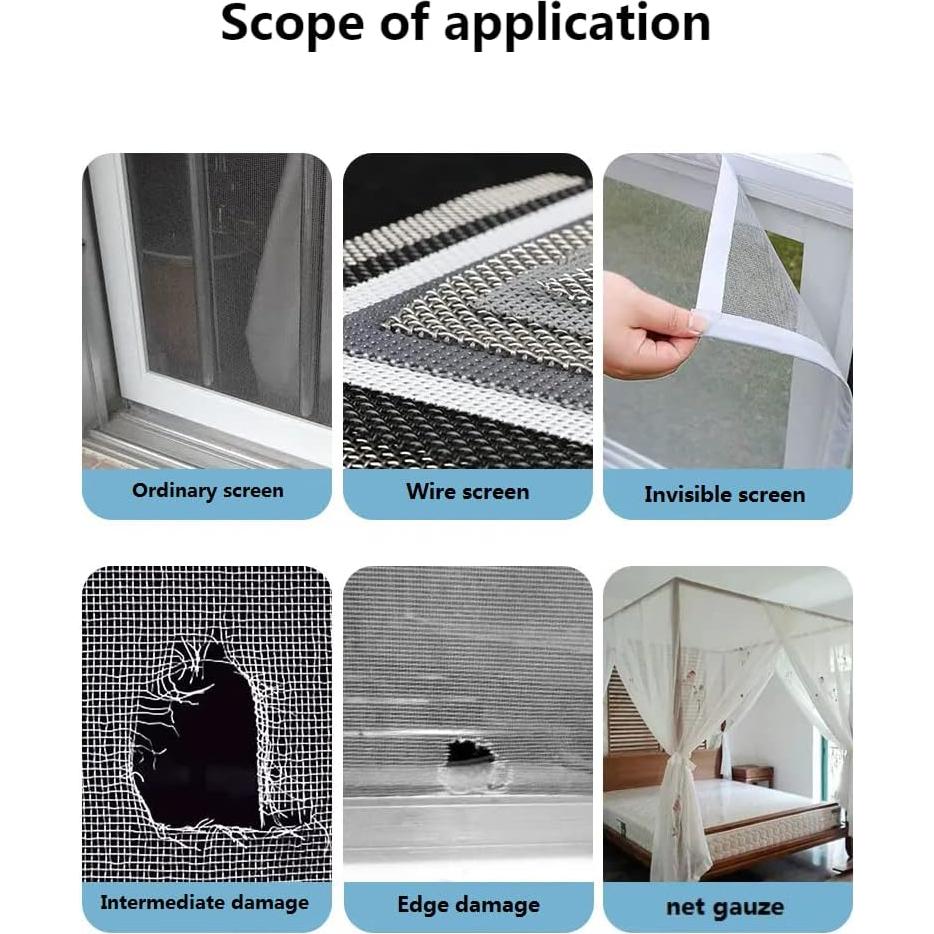 Scope of application

Ordinary screen

Wire screen

Invisible screen

Intermediate damage

Edge damage

net gauze