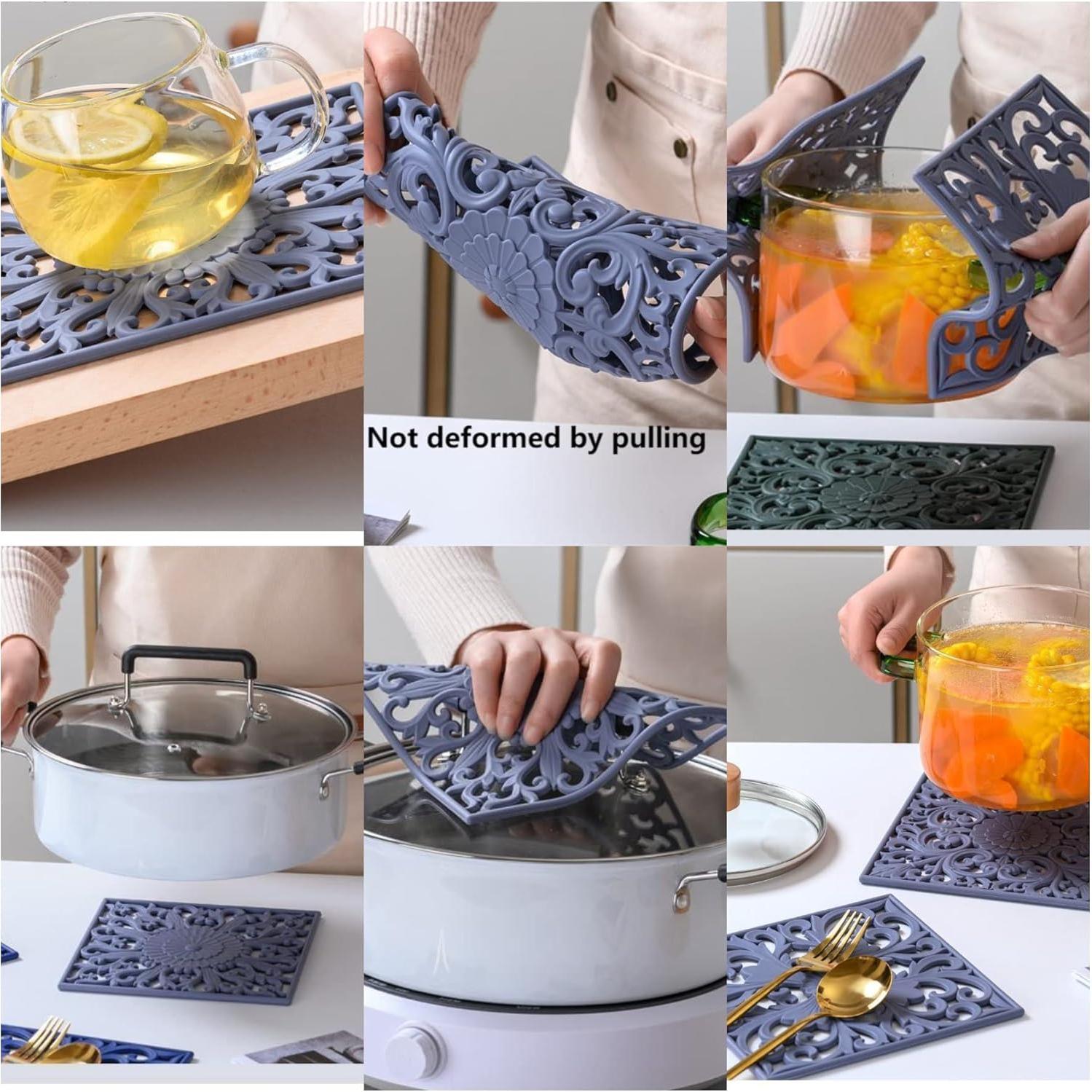 Not deformed by pulling