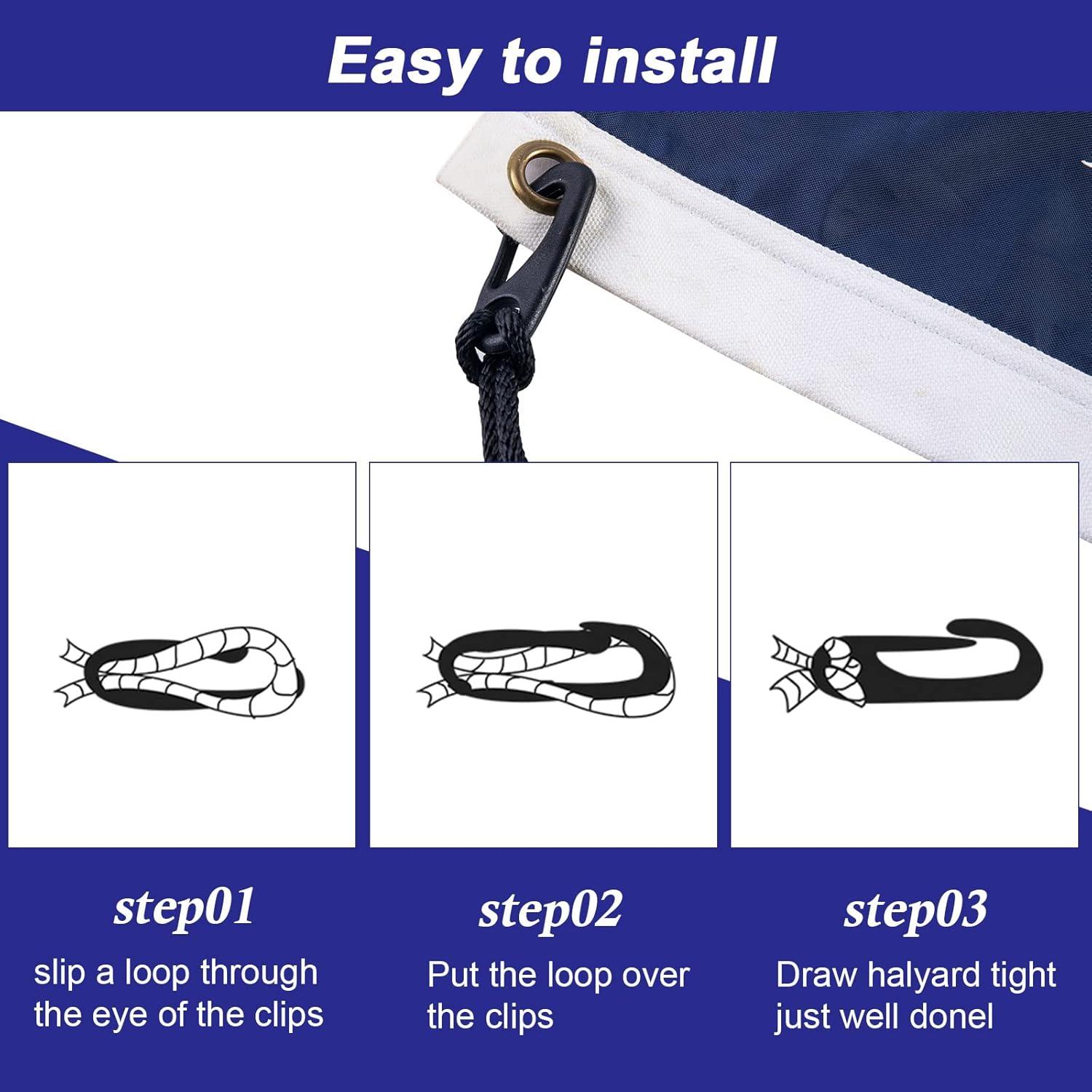 Easy to install

step01

slip a loop through the eye of the clips

step02

Put the loop over the clips

step03

Draw halyard tight just well donel