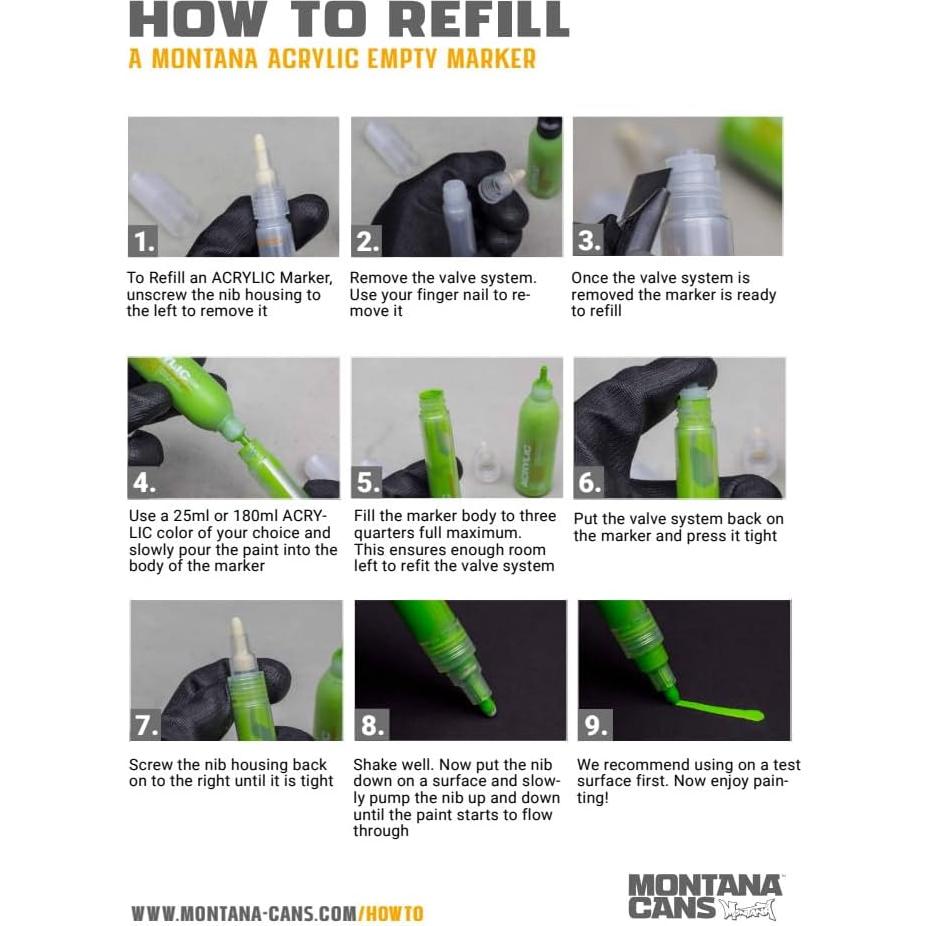 HOW TO REFILL
A MONTANA ACRYLIC EMPTY MARKER

1.
To Refill an ACRYLIC Marker, unscrew the nib housing to the left to remove it

2.
Remove the valve system. Use your finger nail to remove it

3.
Once the valve system is removed the marker is ready to refill

4.
Use a 25ml or 180ml ACRYLIC color of your choice and slowly pour the paint into the body of the marker

5.
Fill the marker body to three quarters full maximum. This ensures enough room left to refit the valve system

6.
Put the valve system back on the marker and press it tight

7.
Screw the nib housing back on to the right until it is tight

8.
Shake well. Now put the nib down on a surface and slowly pump the nib up and down until the paint starts to flow through

9.
We recommend using on a test surface first. Now enjoy painting!

WWW.MONTANA-CANS.COM/HOWTO

MONTANA CANS