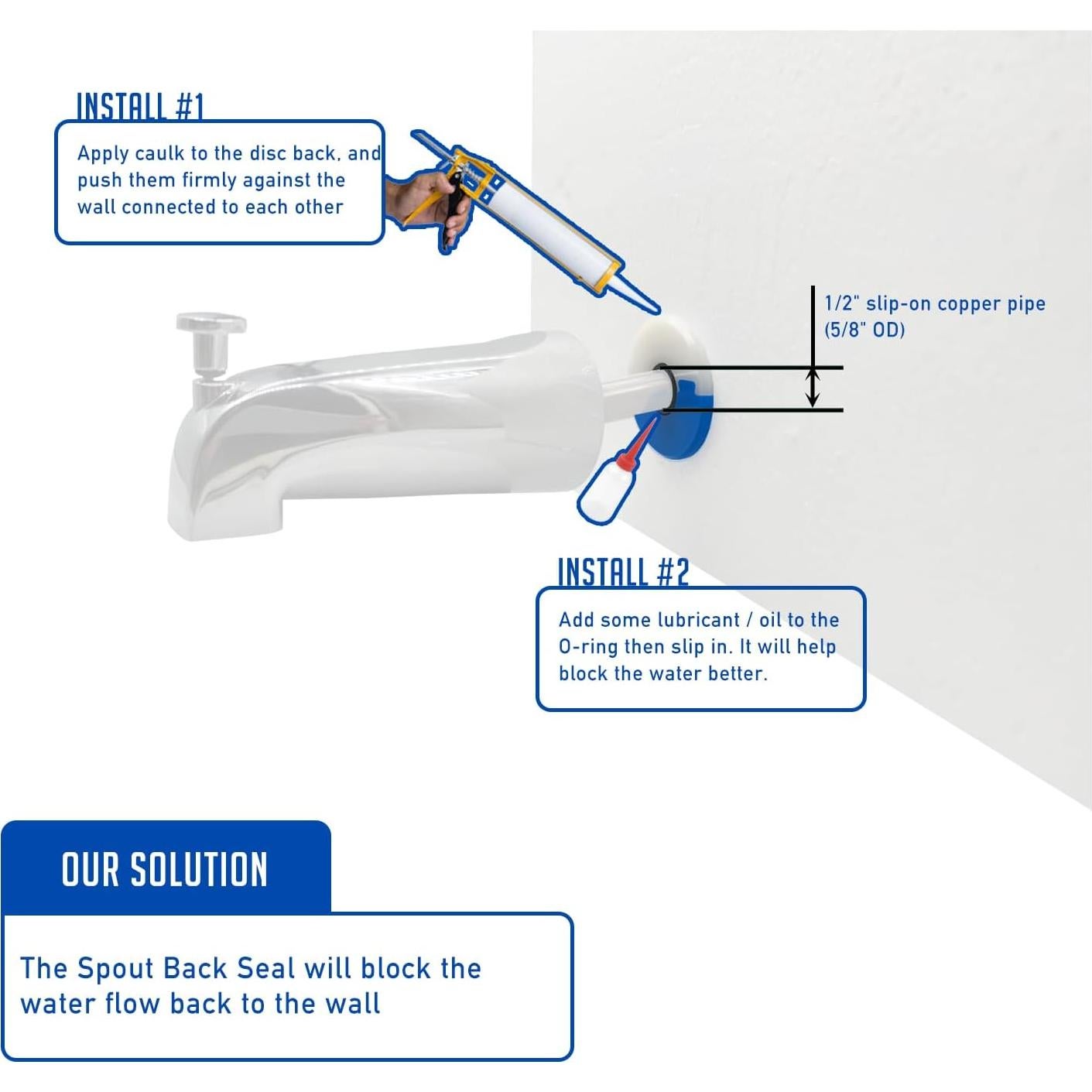 INSTALL #1

Apply caulk to the disc back, and push them firmly against the wall connected to each other

1/2" slip-on copper pipe (5/8" OD)

INSTALL #2

Add some lubricant / oil to the O-ring then slip in. It will help block the water better.

OUR SOLUTION

The Spout Back Seal will block the water flow back to the wall