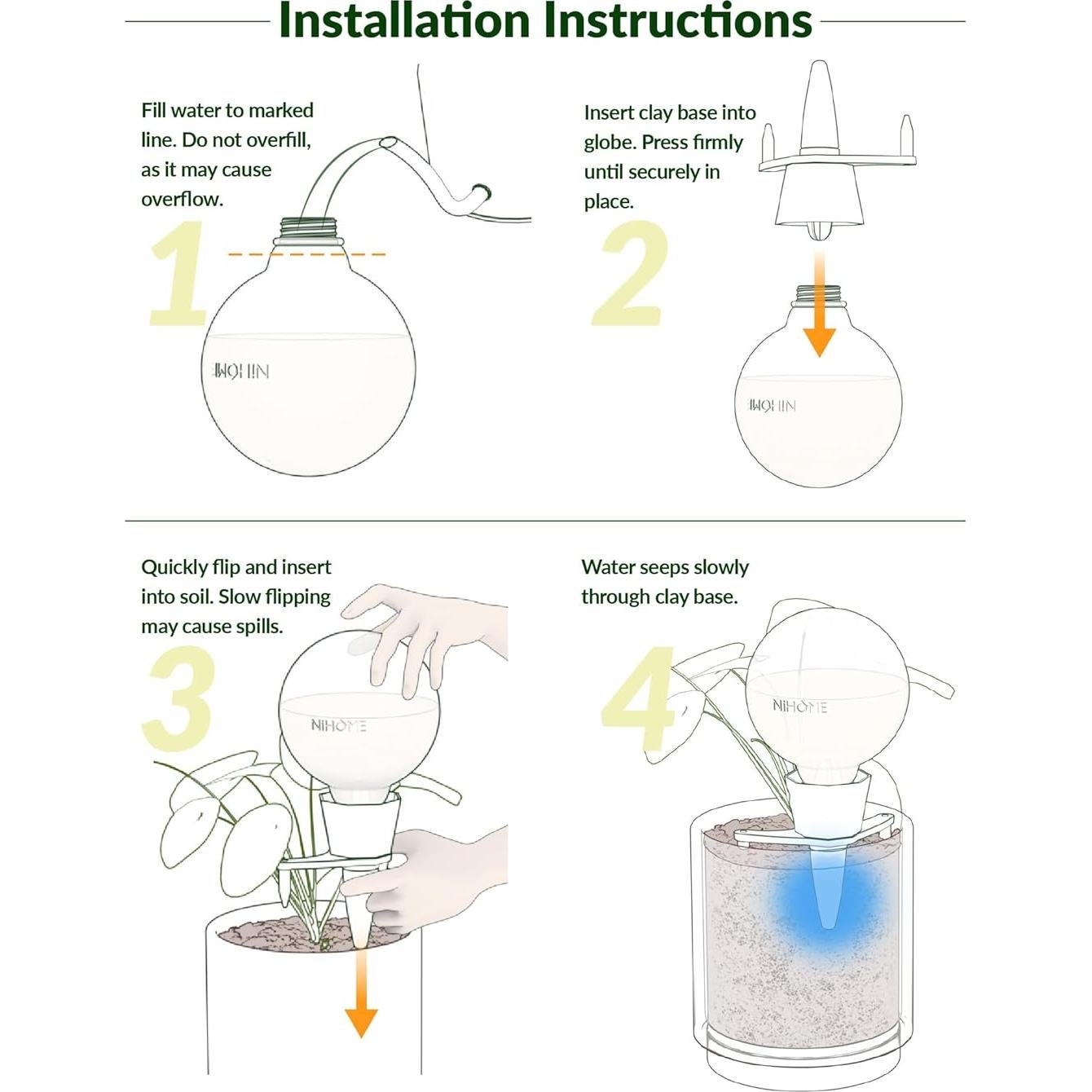 Installation Instructions

Fill water to marked line. Do not overfill, as it may cause overflow.

1

NIHOME

Insert clay base into globe. Press firmly until securely in place.

2

NIHOME

Quickly flip and insert into soil. Slow flipping may cause spills.

3

NIHOME

Water seeps slowly through clay base.

4

NIHOME