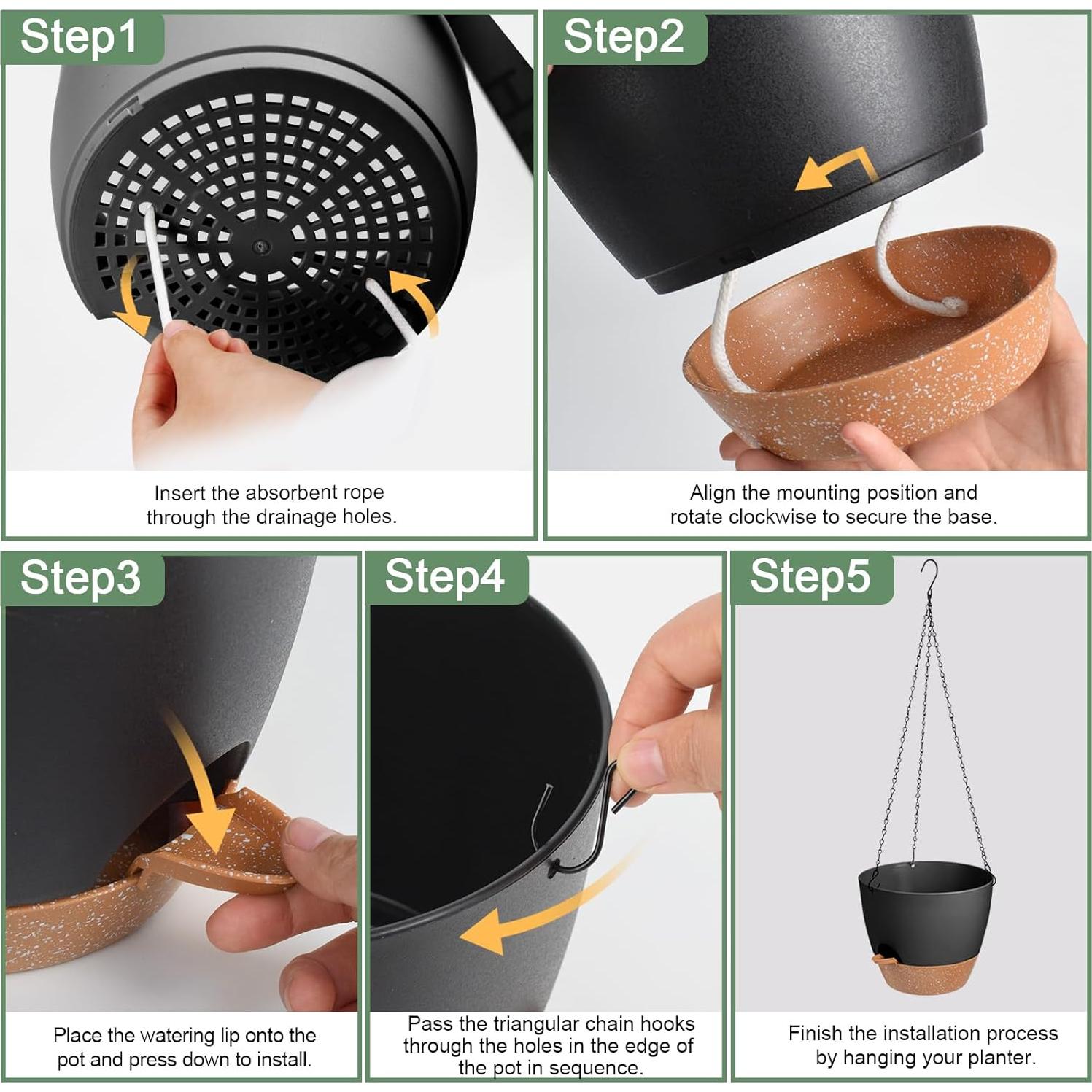 Step1

Insert the absorbent rope through the drainage holes.

Step2

Align the mounting position and rotate clockwise to secure the base.

Step3

Place the watering lip onto the pot and press down to install.

Step4

Pass the triangular chain hooks through the holes in the edge of the pot in sequence.

Step5

Finish the installation process by hanging your planter.