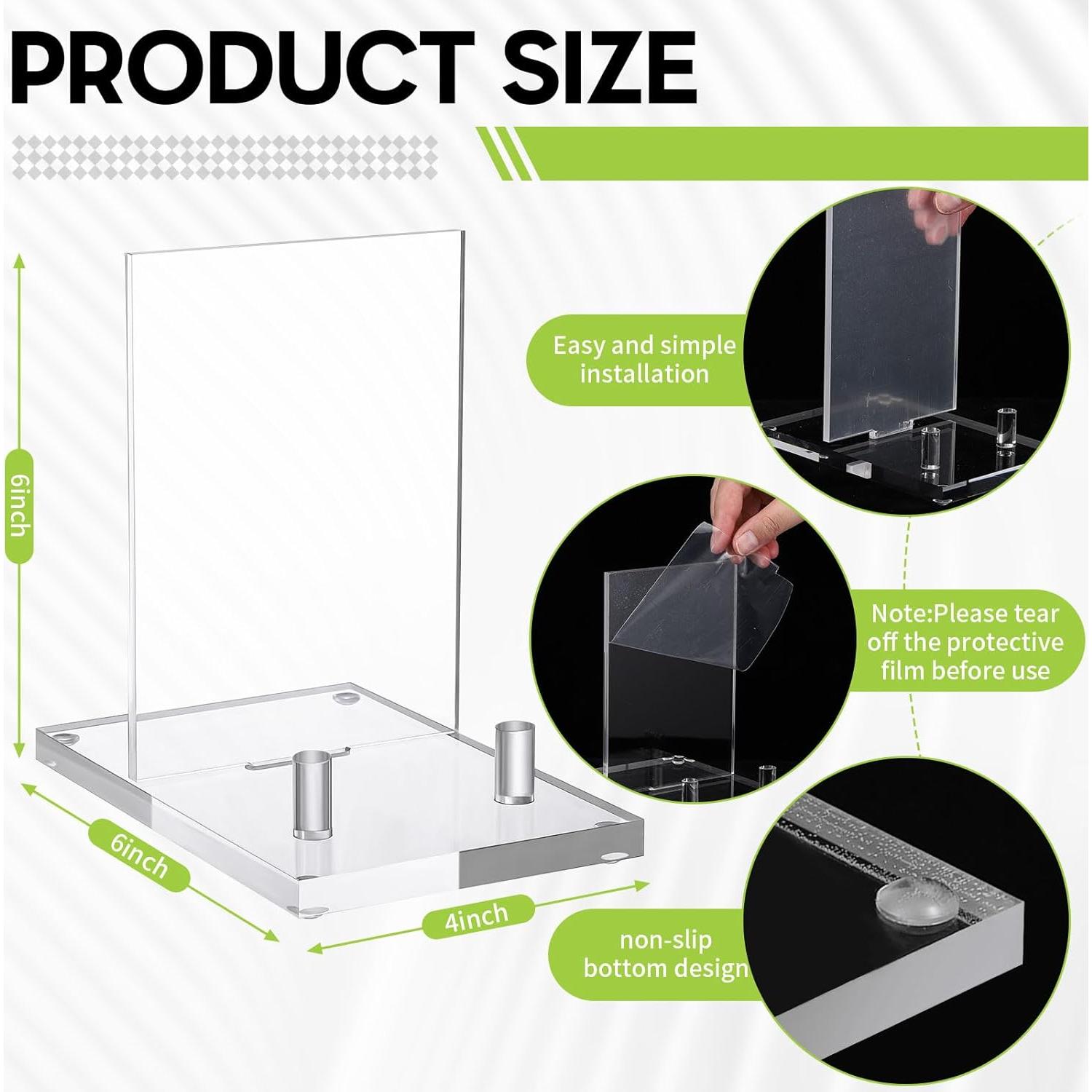 PRODUCT SIZE

6inch

6inch

4inch

Easy and simple installation

Note:Please tear off the protective film before use

non-slip bottom design