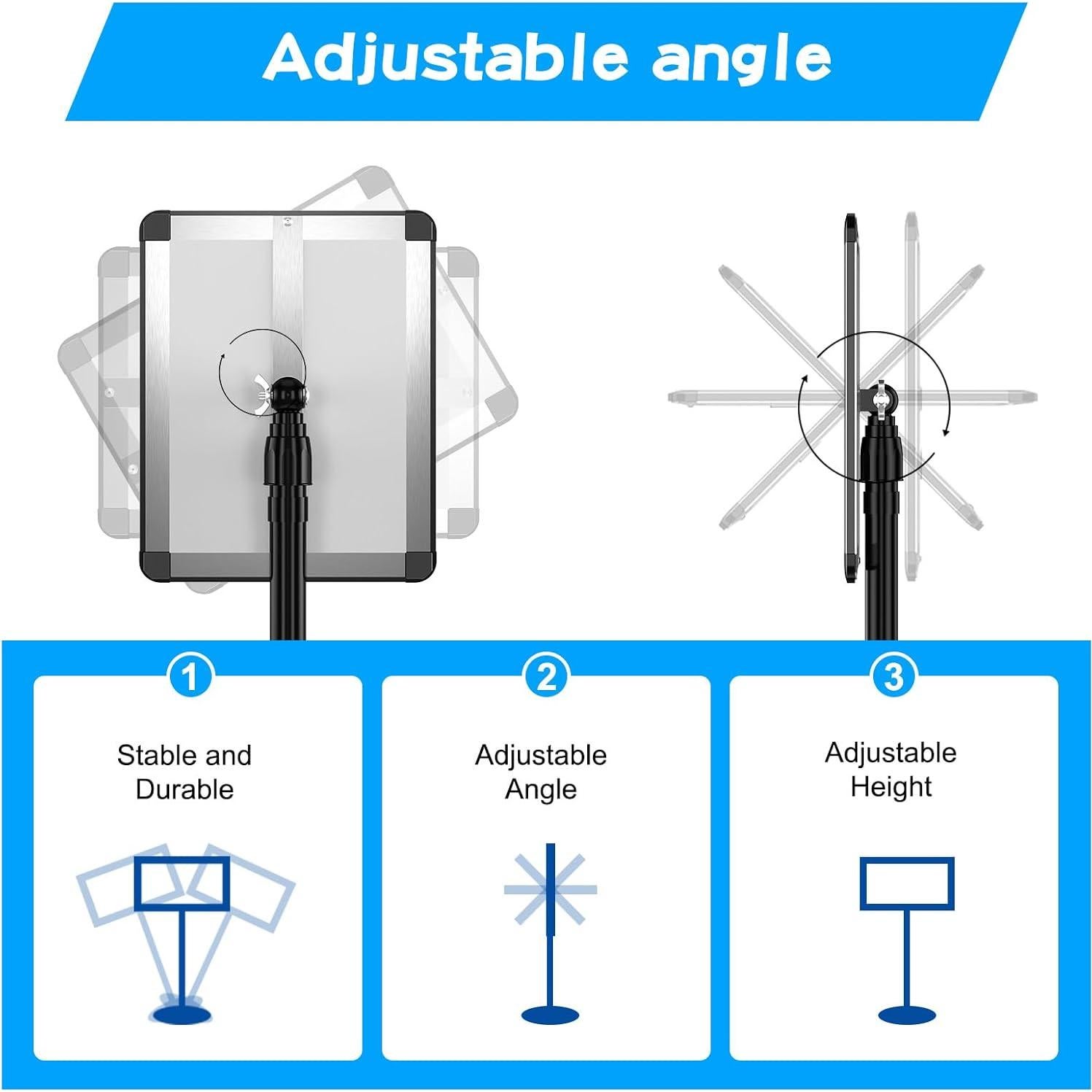 Adjustable angle

1

Stable and Durable

2

Adjustable Angle

3

Adjustable Height