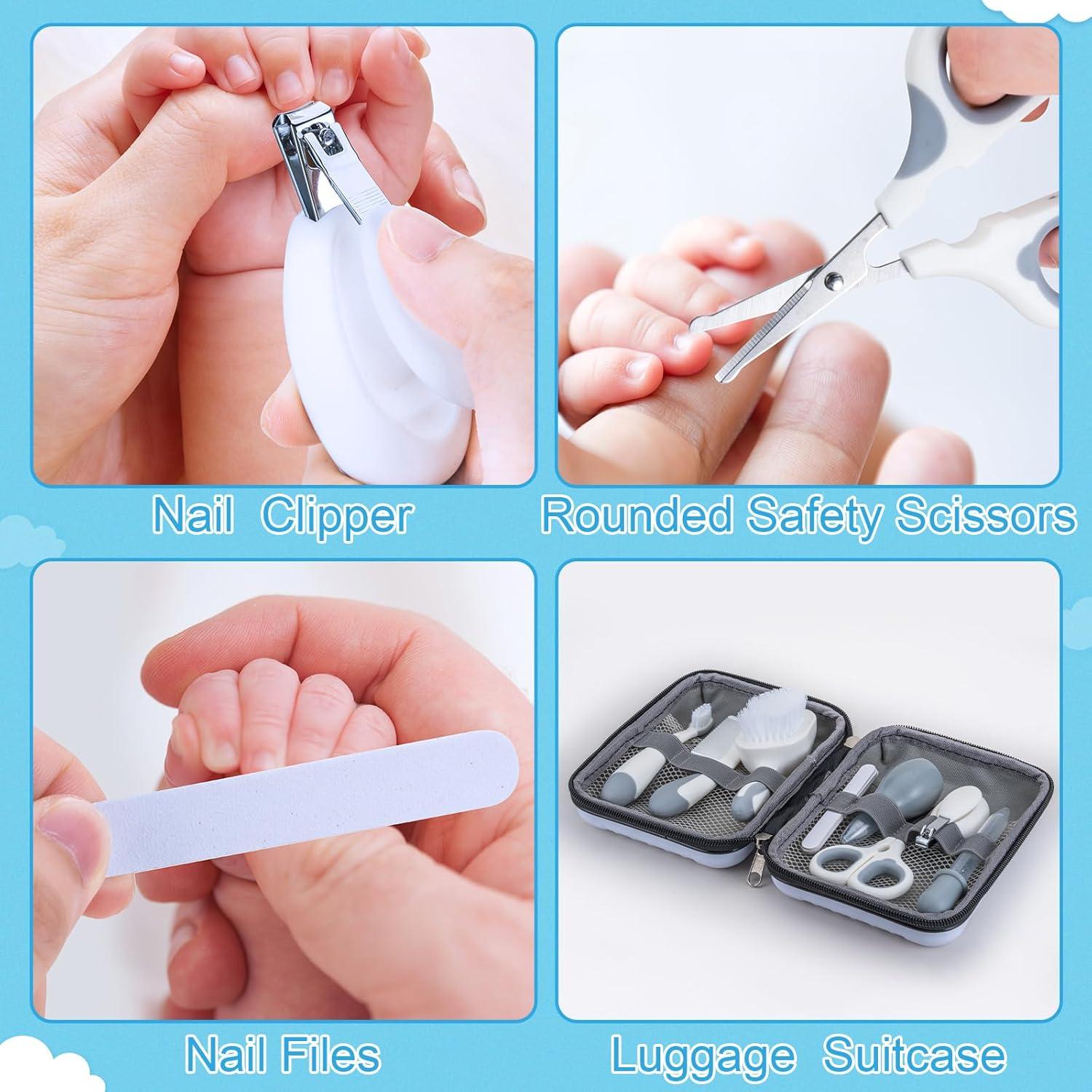 Nail Clipper

Rounded Safety Scissors

Nail Files

Luggage Suitcase