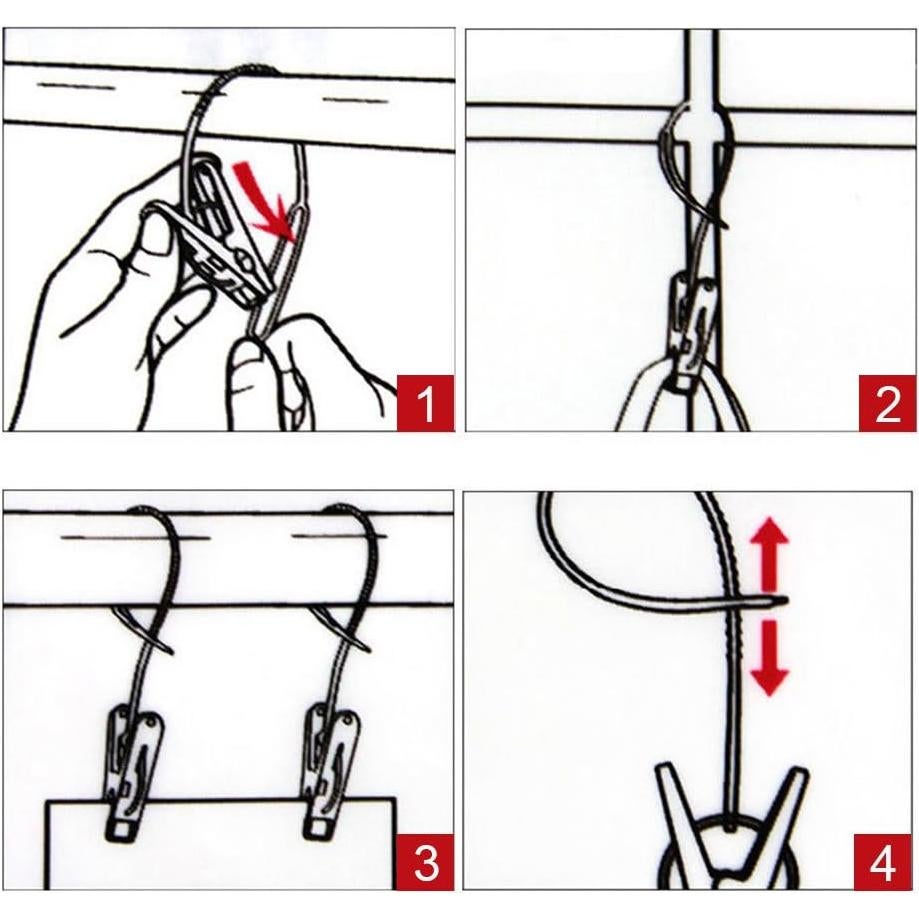 1

2

3

4