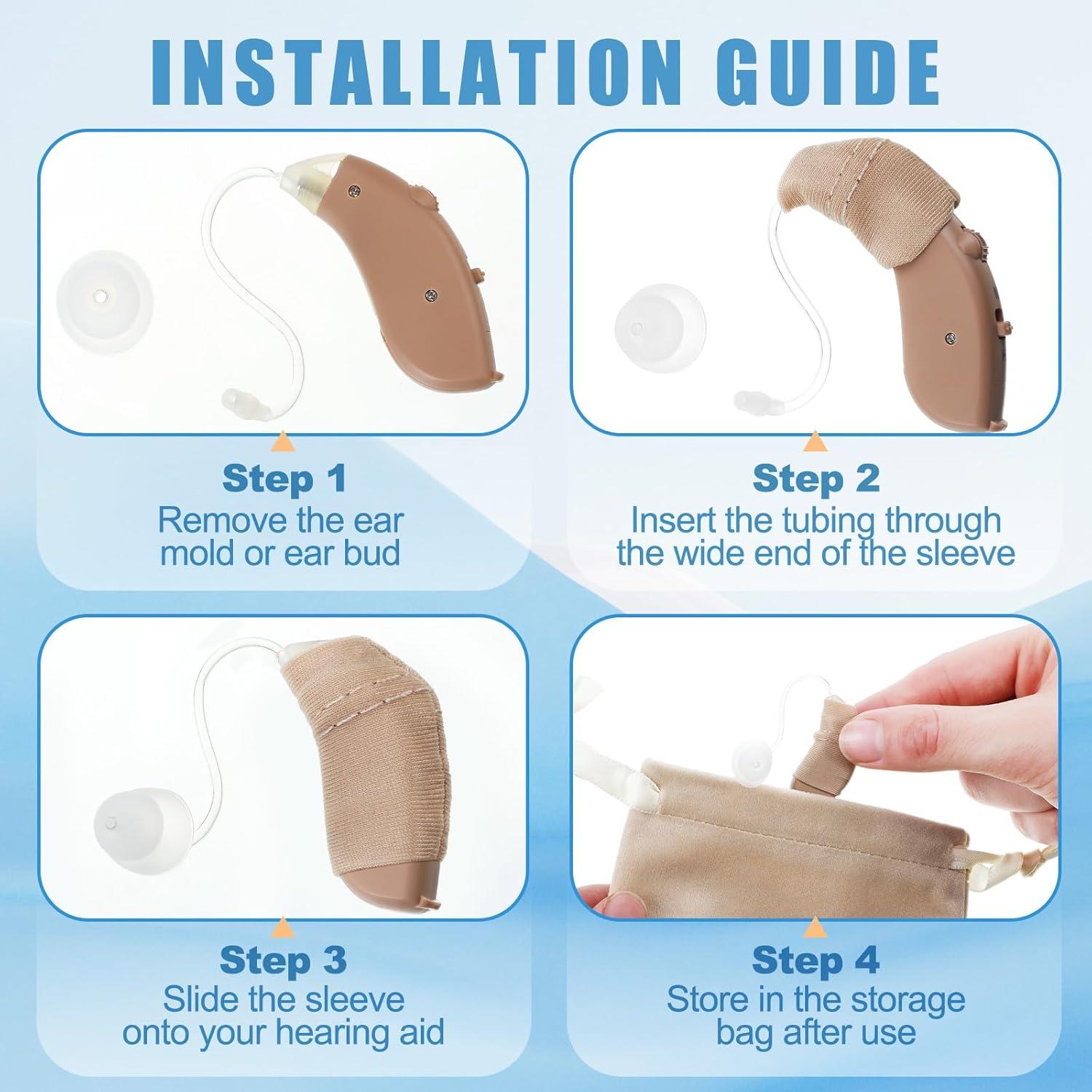 INSTALLATION GUIDE

Step 1
Remove the ear mold or ear bud

Step 2
Insert the tubing through the wide end of the sleeve

Step 3
Slide the sleeve onto your hearing aid

Step 4
Store in the storage bag after use