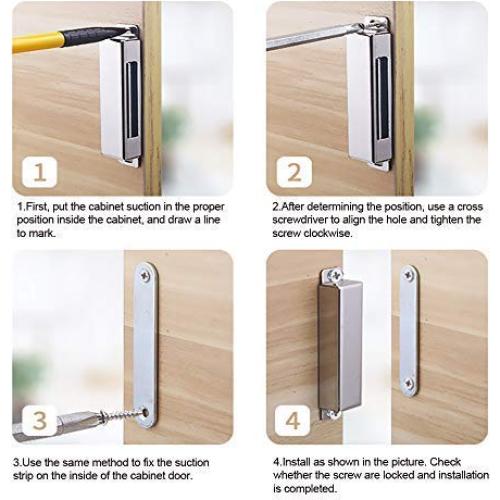 1

1.First, put the cabinet suction in the proper position inside the cabinet, and draw a line to mark.

2

2.After determining the position, use a cross screwdriver to align the hole and tighten the screw clockwise.

3

3.Use the same method to fix the suction strip on the inside of the cabinet door.

4

4.Install as shown in the picture. Check whether the screw are locked and installation is completed.