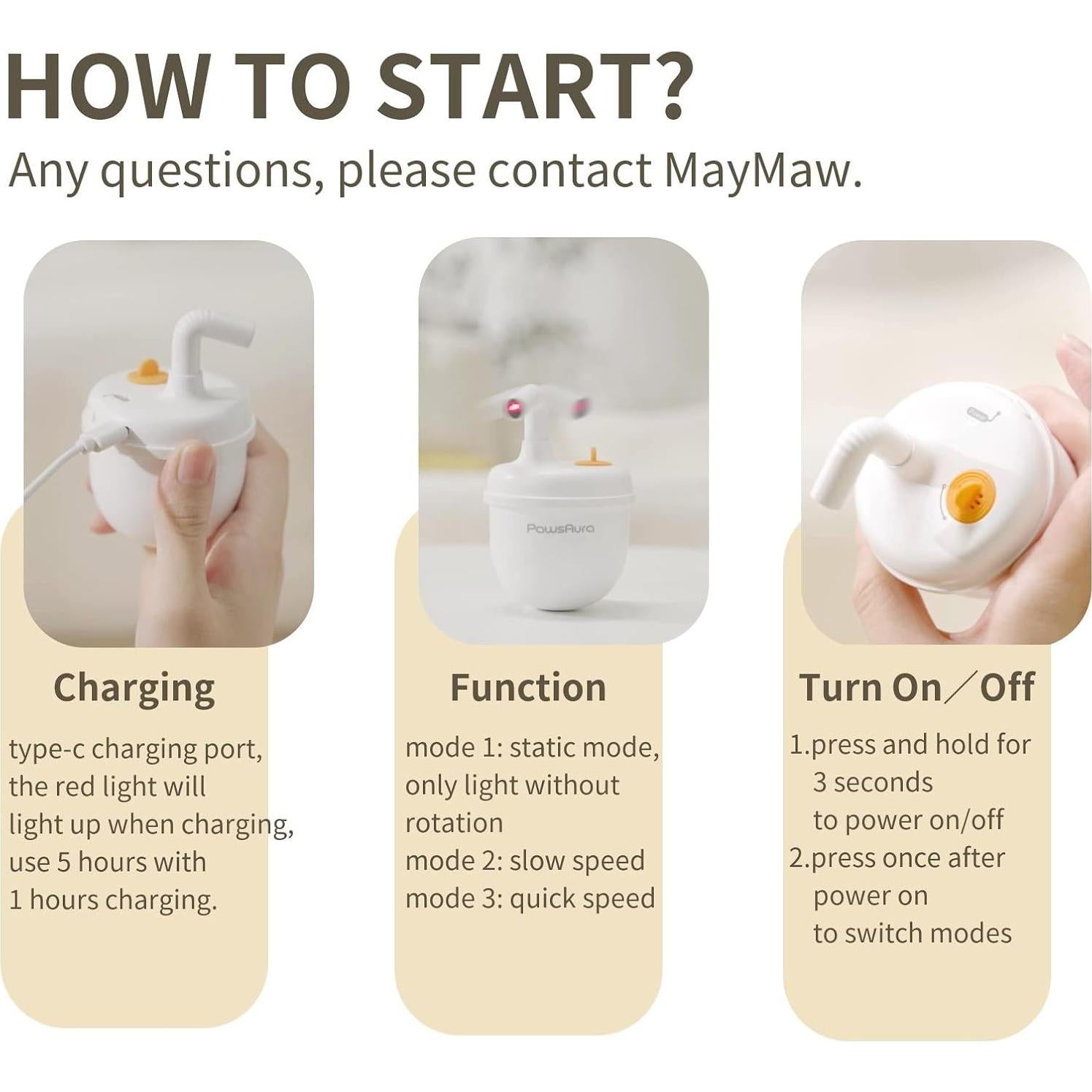 HOW TO START?
Any questions, please contact MayMaw.

PawsAura

Charging
type-c charging port, the red light will light up when charging, use 5 hours with 1 hours charging.

Function
mode 1: static mode, only light without rotation
mode 2: slow speed
mode 3: quick speed

Turn On／Off
1.press and hold for 3 seconds to power on/off
2.press once after power on to switch modes