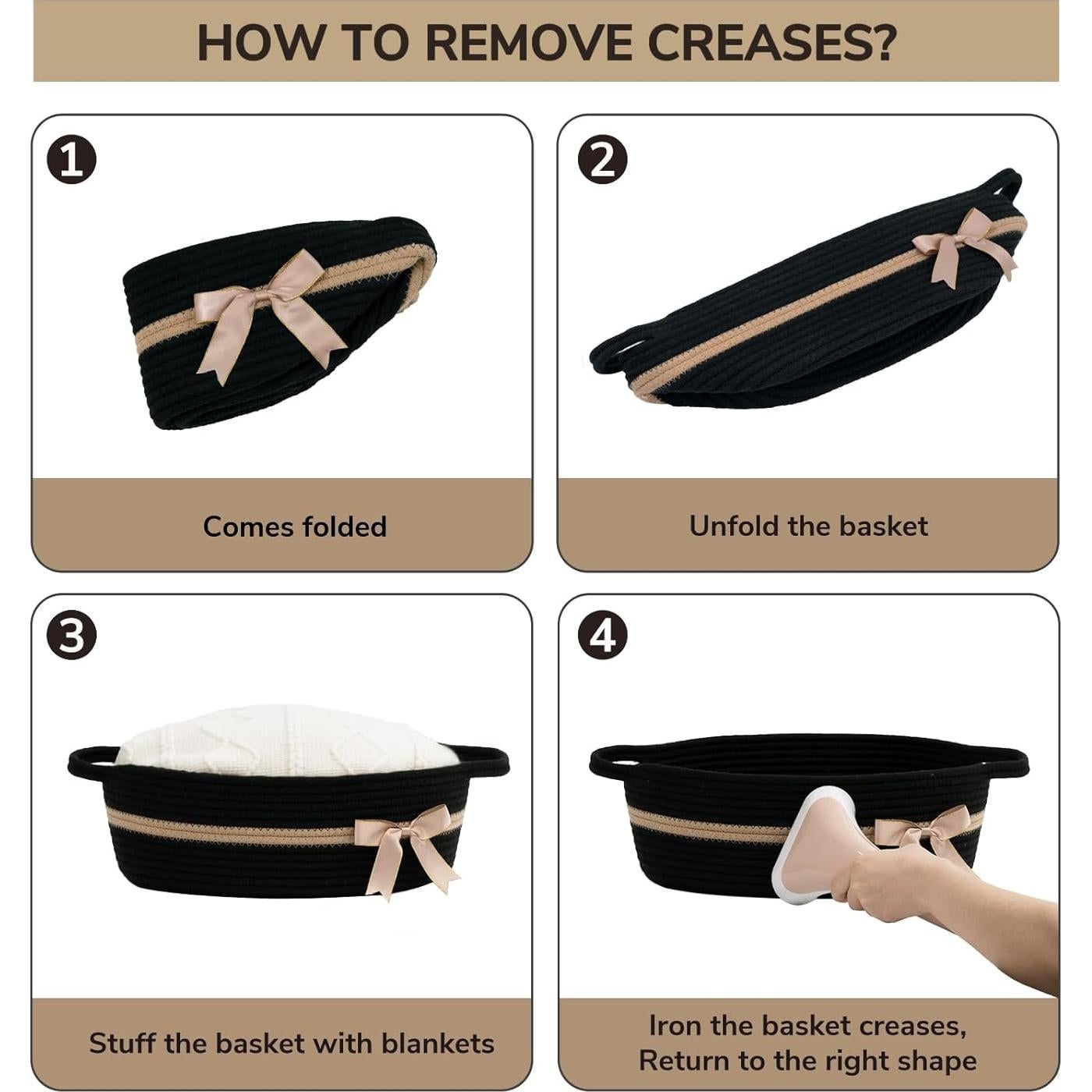 HOW TO REMOVE CREASES?

1

Comes folded

2

Unfold the basket

3

Stuff the basket with blankets

4

Iron the basket creases, Return to the right shape