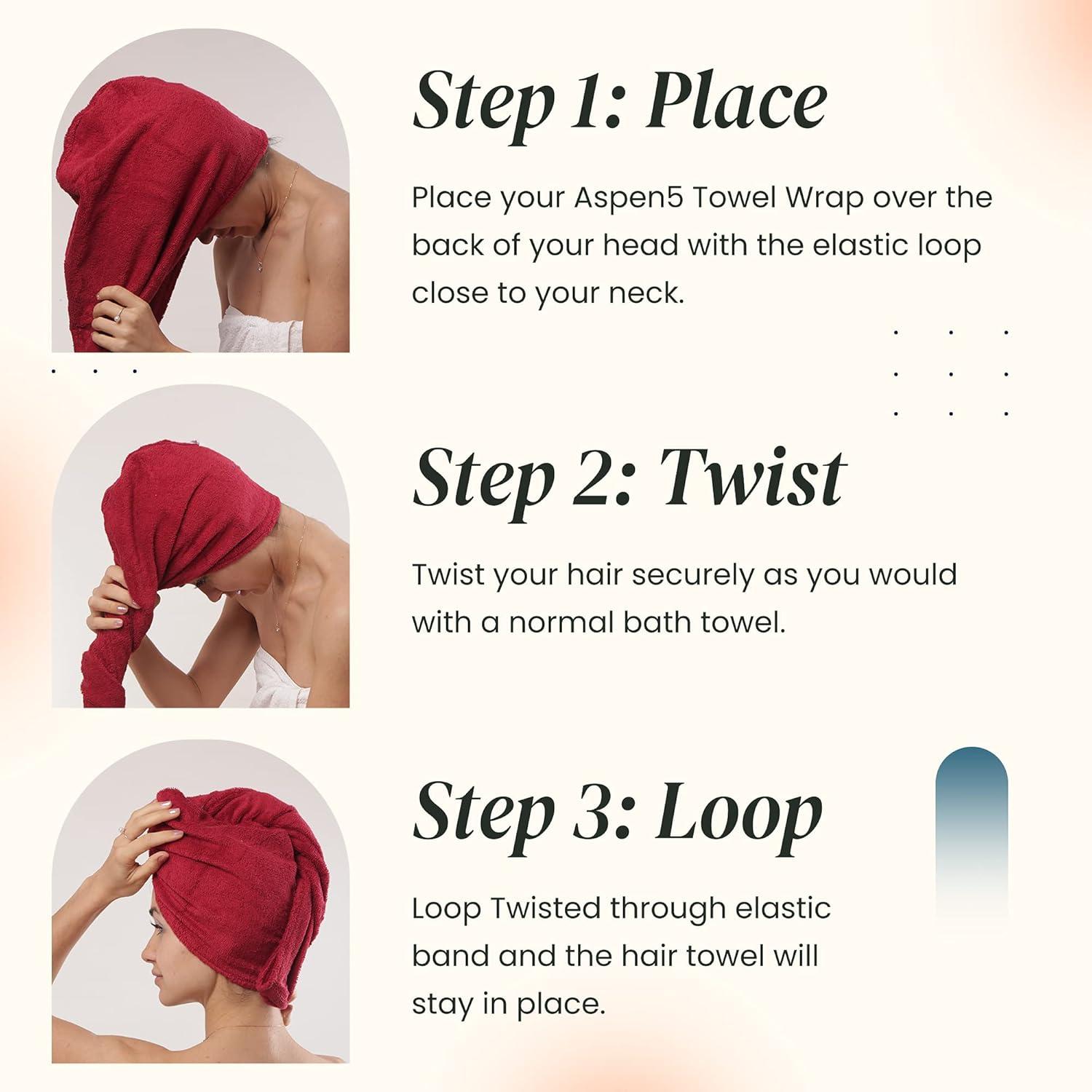 Step 1: Place

Place your Aspen5 Towel Wrap over the back of your head with the elastic loop close to your neck.

Step 2: Twist

Twist your hair securely as you would with a normal bath towel.

Step 3: Loop

Loop Twisted through elastic band and the hair towel will stay in place.