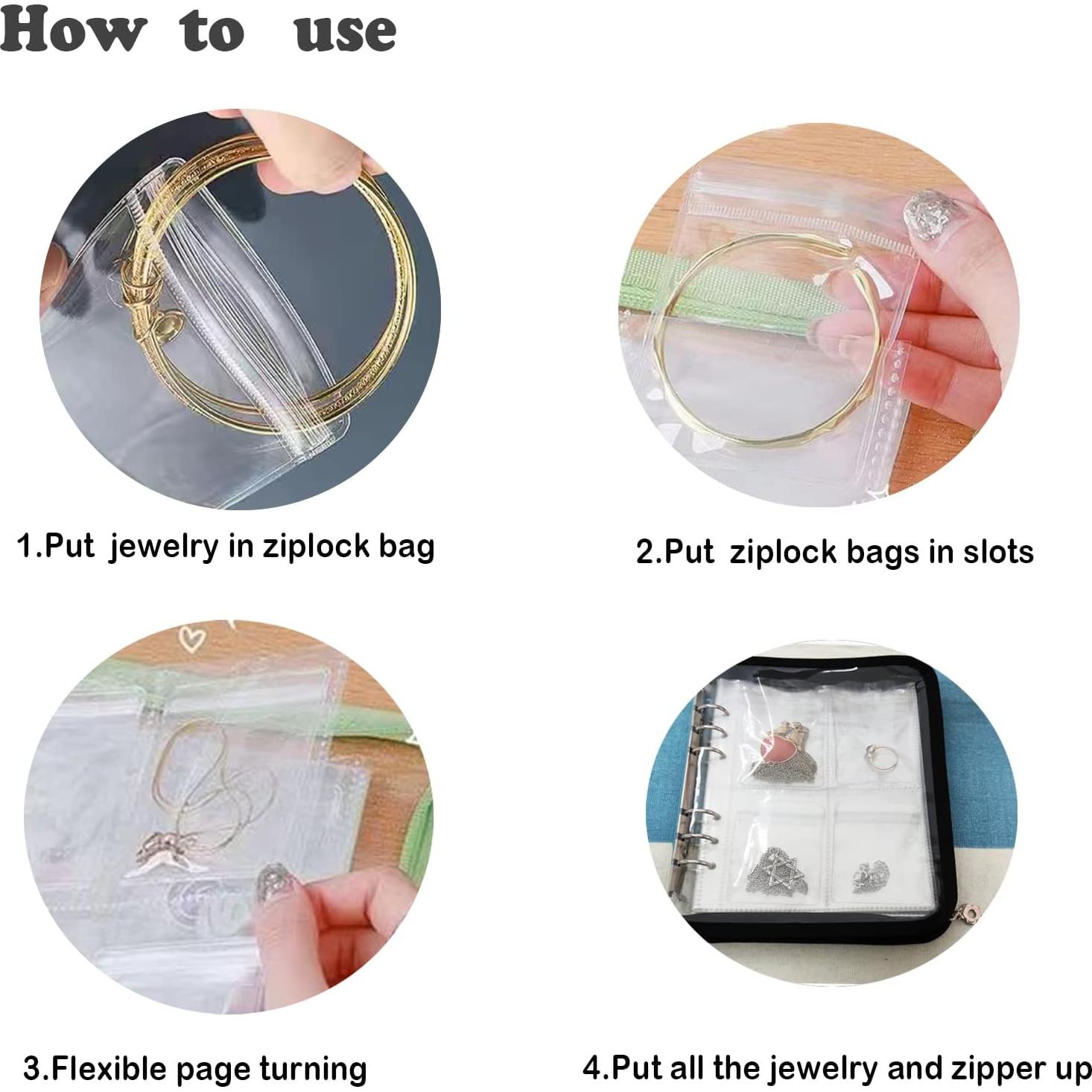 How to use

1.Put jewelry in ziplock bag

2.Put ziplock bags in slots

3.Flexible page turning

4.Put all the jewelry and zipper up