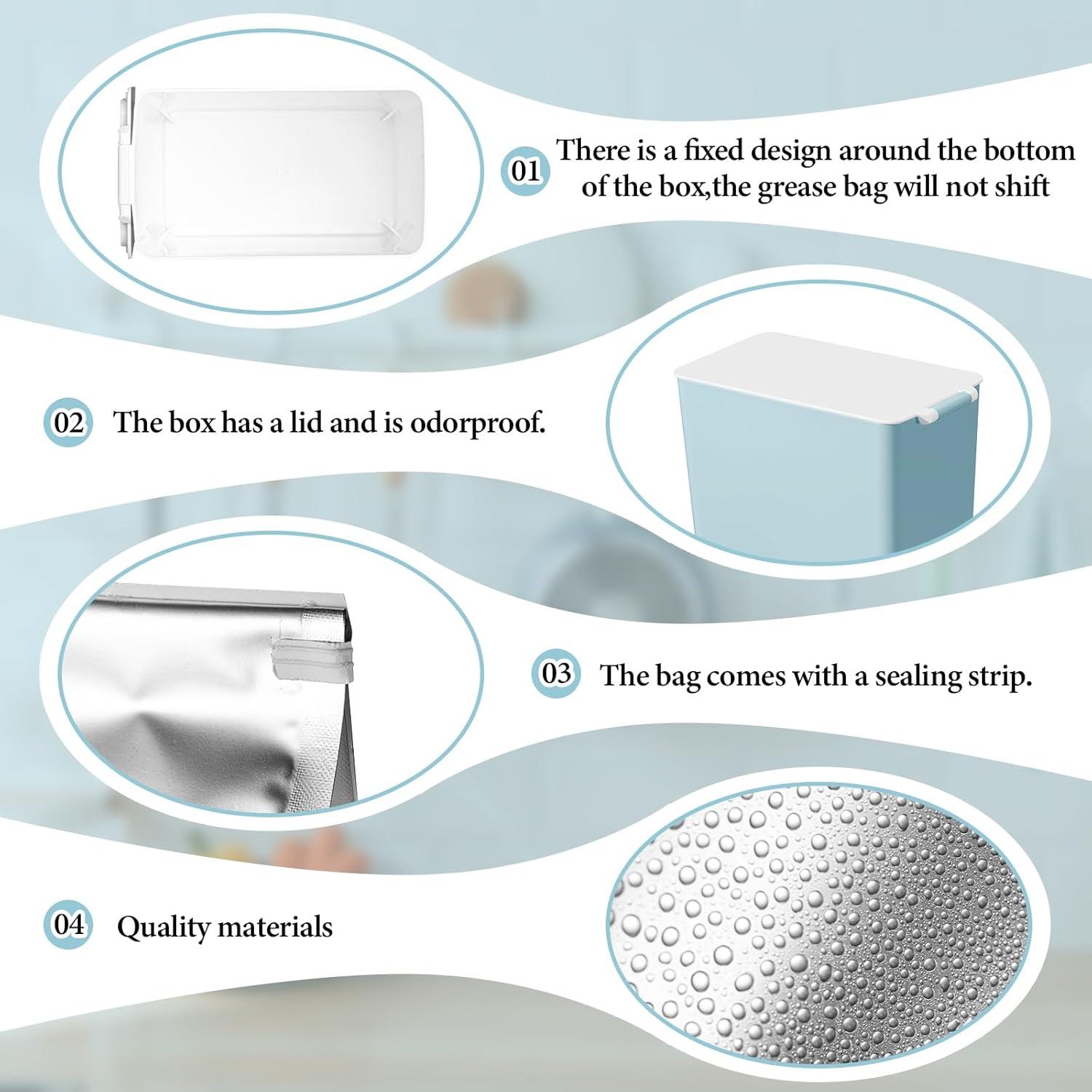 01 There is a fixed design around the bottom of the box,the grease bag will not shift

02 The box has a lid and is odorproof.

03 The bag comes with a sealing strip.

04 Quality materials