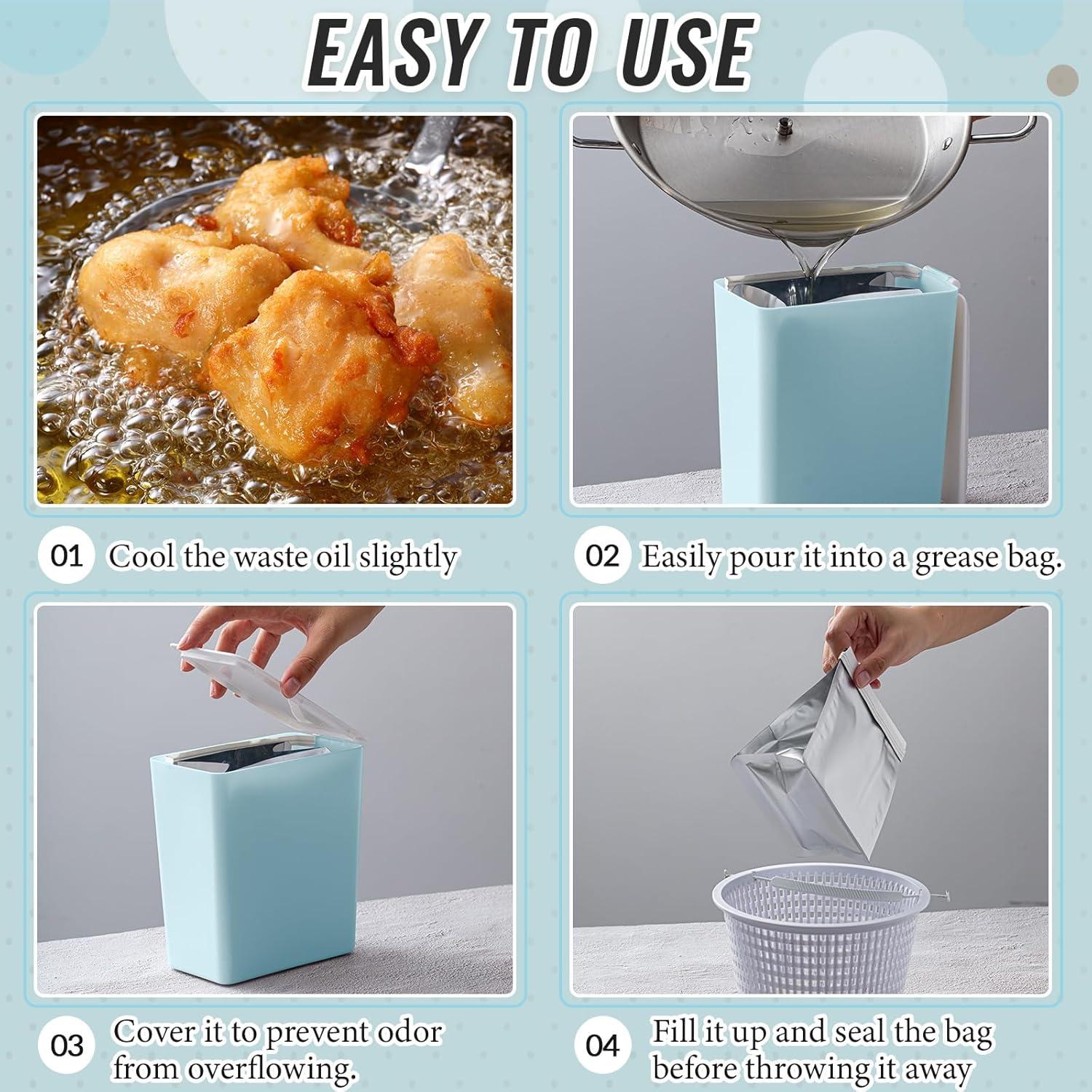 EASY TO USE

01 Cool the waste oil slightly

02 Easily pour it into a grease bag.

03 Cover it to prevent odor from overflowing.

04 Fill it up and seal the bag before throwing it away