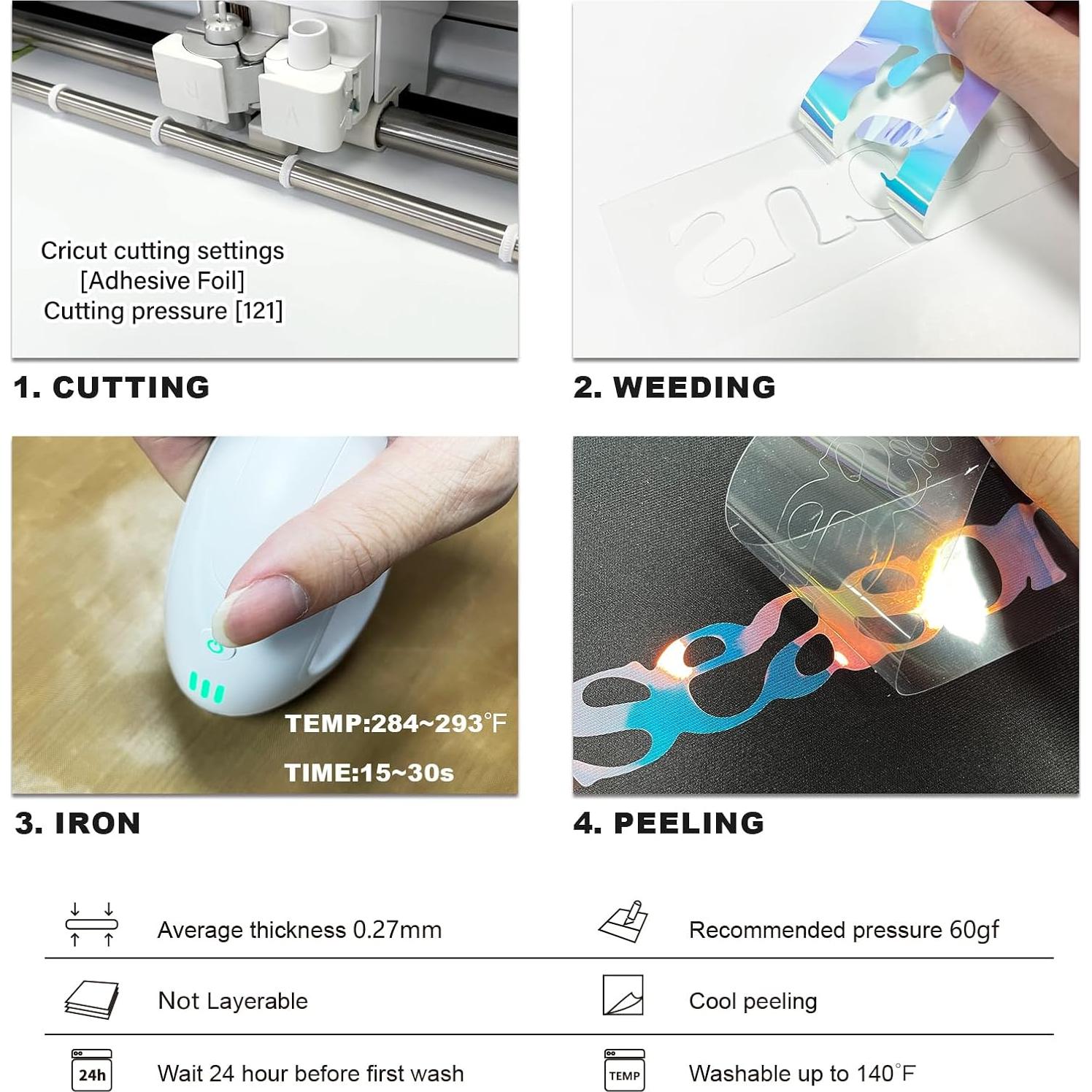 Cricut cutting settings
[Adhesive Foil]
Cutting pressure [121]

1. CUTTING

2. WEEDING

TEMP:284~293°F
TIME:15~30s

3. IRON

4. PEELING

Average thickness 0.27mm

Recommended pressure 60gf

Not Layerable

Cool peeling

24h

Wait 24 hour before first wash

TEMP

Washable up to 140°F